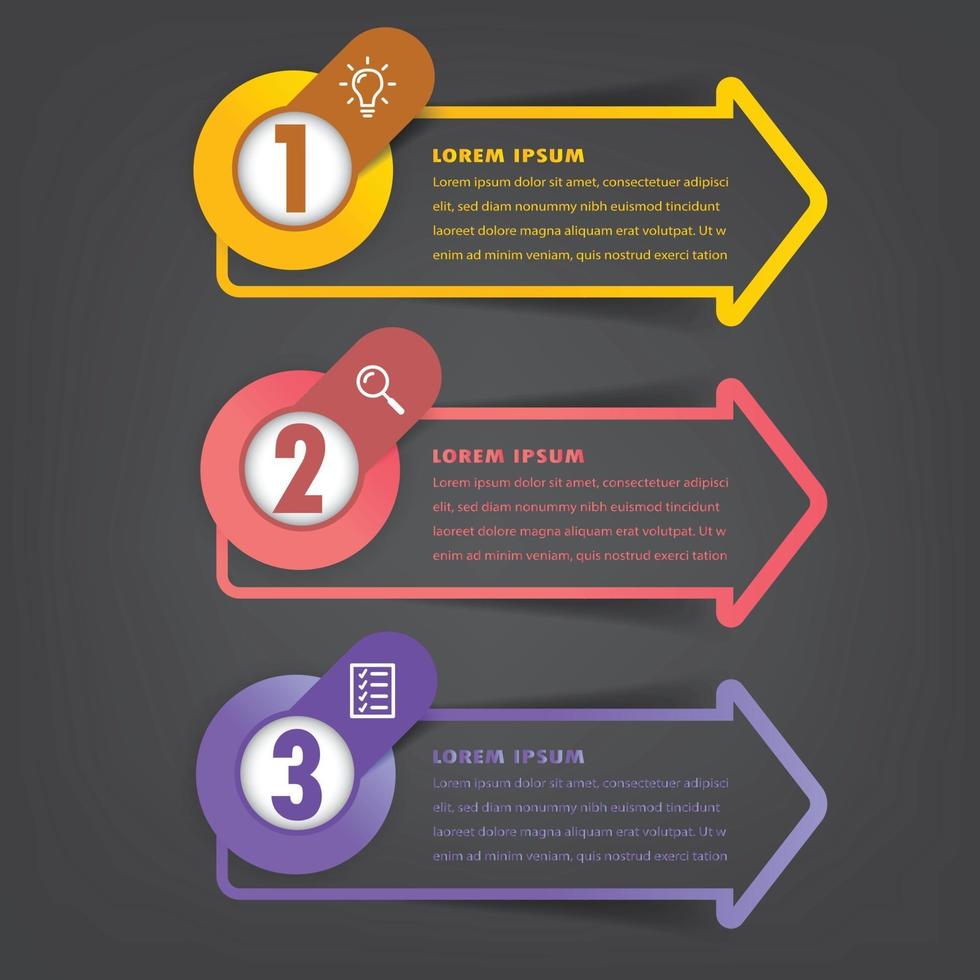 1

LOREM IPSUM

Lorem ipsum dolor sit amet, consectetuer adipisci elit, sed diam nonummy nibh euismod tincidunt laoreet dolore magna aliquam erat volutpat. Ut w enim ad minim veniam, quis nostrud exerci tation

2

LOREM IPSUM

Lorem ipsum dolor sit amet, consectetuer adipisci elit, sed diam nonummy nibh euismod tincidunt laoreet dolore magna aliquam erat volutpat. Ut w enim ad minim veniam, quis nostrud exerci tation

3

LOREM IPSUM

Lorem ipsum dolor sit amet, consectetuer adipisci elit, sed diam nonummy nibh euismod tincidunt laoreet dolore magna aliquam erat volutpat. Ut w enim ad minim veniam, quis nostrud exerci tation