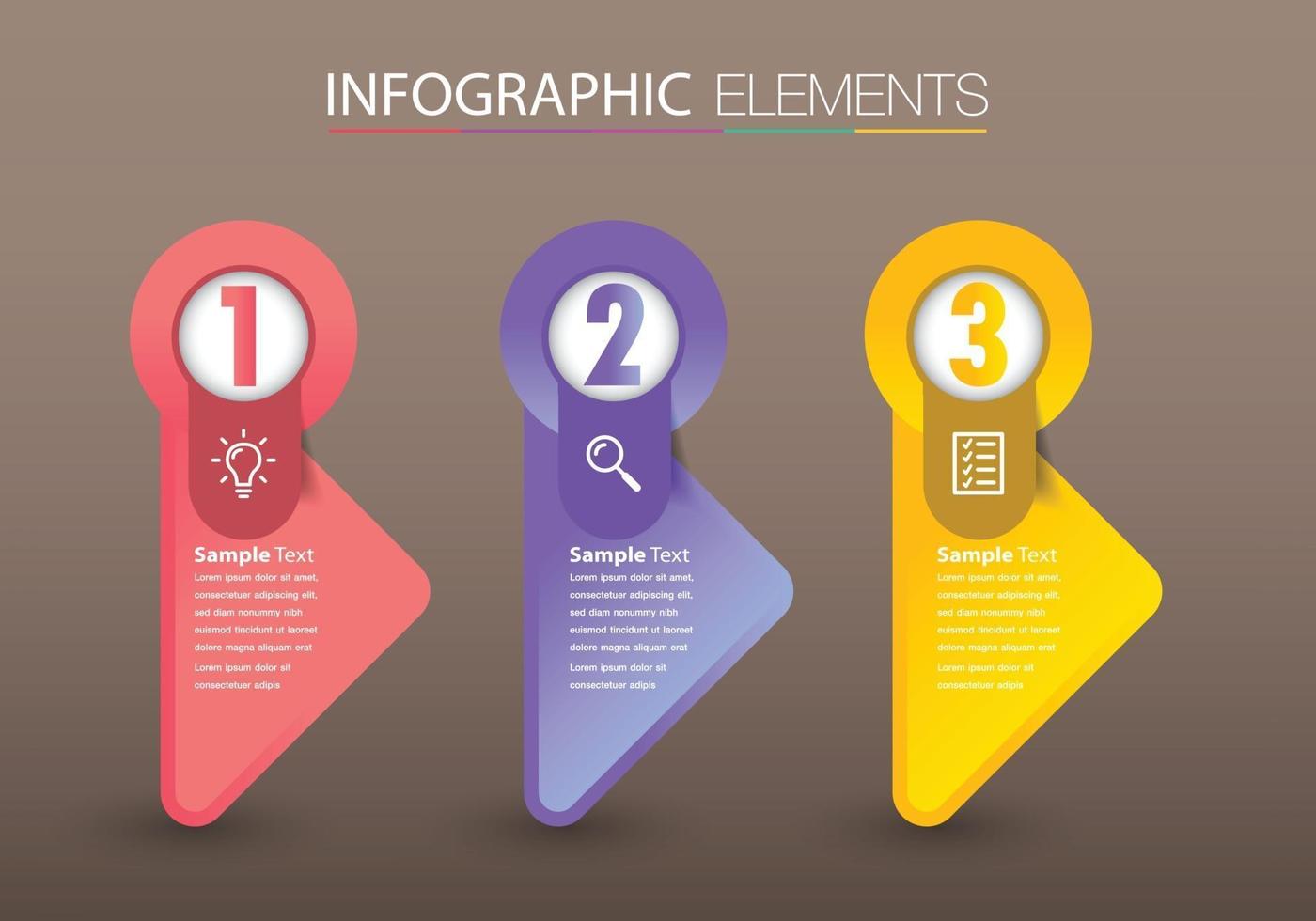 INFOGRAPHIC ELEMENTS

1

Sample Text
Lorem ipsum dolor sit amet, consectetuer adipiscing elit, sed diam nonummy nibh euismod tincidunt ut laoreet dolore magna aliquam erat

Lorem ipsum dolor sit consectetuer adipis

2

Sample Text
Lorem ipsum dolor sit amet, consectetuer adipiscing elit, sed diam nonummy nibh euismod tincidunt ut laoreet dolore magna aliquam erat

Lorem ipsum dolor sit consectetuer adipis

3

Sample Text
Lorem ipsum dolor sit amet, consectetuer adipiscing elit, sed diam nonummy nibh euismod tincidunt ut laoreet dolore magna aliquam erat

Lorem ipsum dolor sit consectetuer adipis