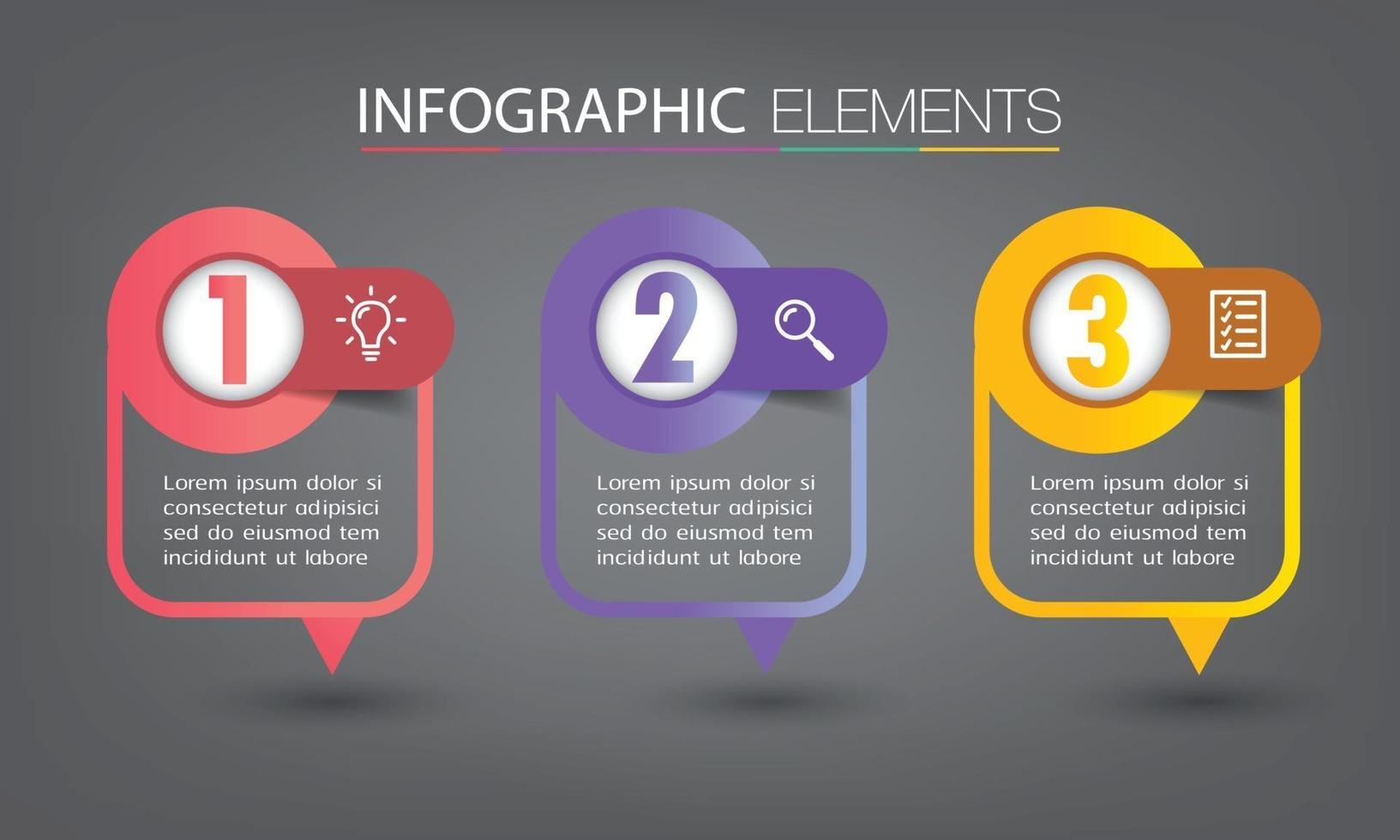 INFOGRAPHIC ELEMENTS

1

Lorem ipsum dolor si consectetur adipisici sed do eiusmod tem incididunt ut labore

2

Lorem ipsum dolor si consectetur adipisici sed do eiusmod tem incididunt ut labore

3

Lorem ipsum dolor si consectetur adipisici sed do eiusmod tem incididunt ut labore