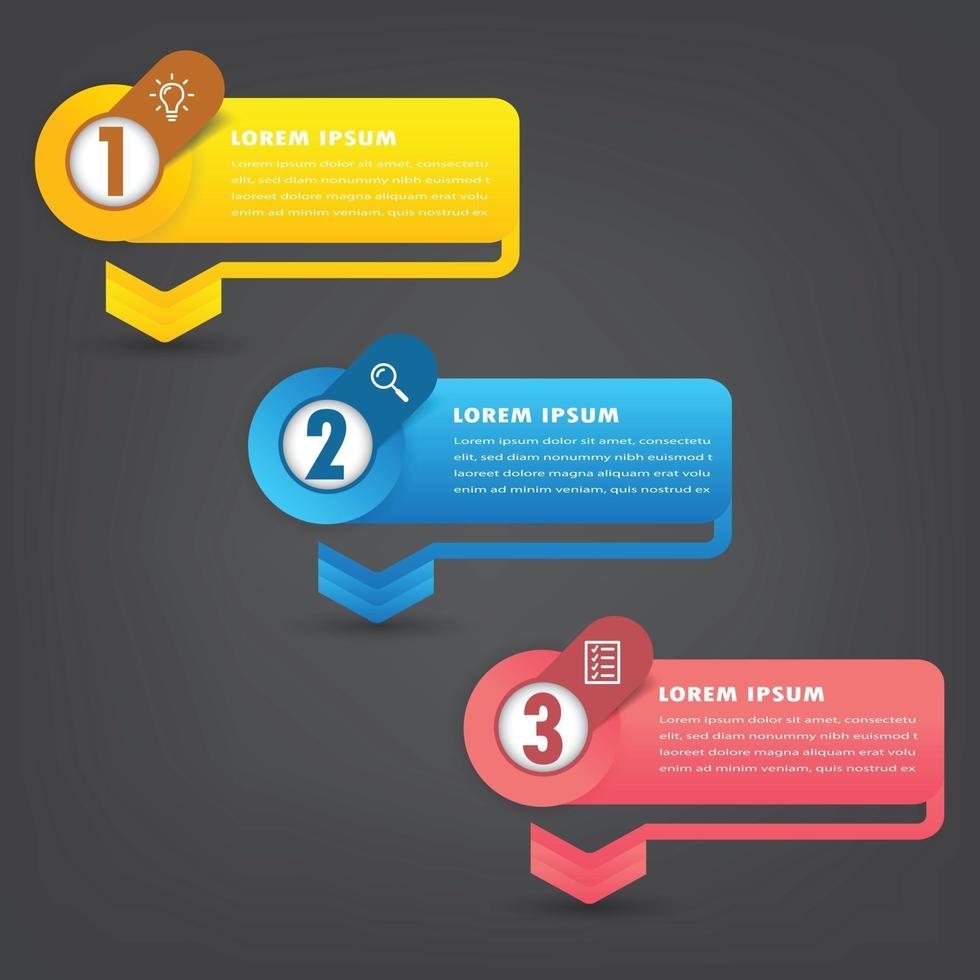 1

LOREM IPSUM

Lorem ipsum dolor sit amet, consectetu elit, sed diam nonummy nibh euismod t laoreet dolore magna aliquam erat volu enim ad minim veniam, quis nostrud ex

2

LOREM IPSUM

Lorem ipsum dolor sit amet, consectetu elit, sed diam nonummy nibh euismod t laoreet dolore magna aliquam erat volu enim ad minim veniam, quis nostrud ex

3

LOREM IPSUM

Lorem ipsum dolor sit amet, consectetu elit, sed diam nonummy nibh euismod t laoreet dolore magna aliquam erat volu enim ad minim veniam, quis nostrud ex