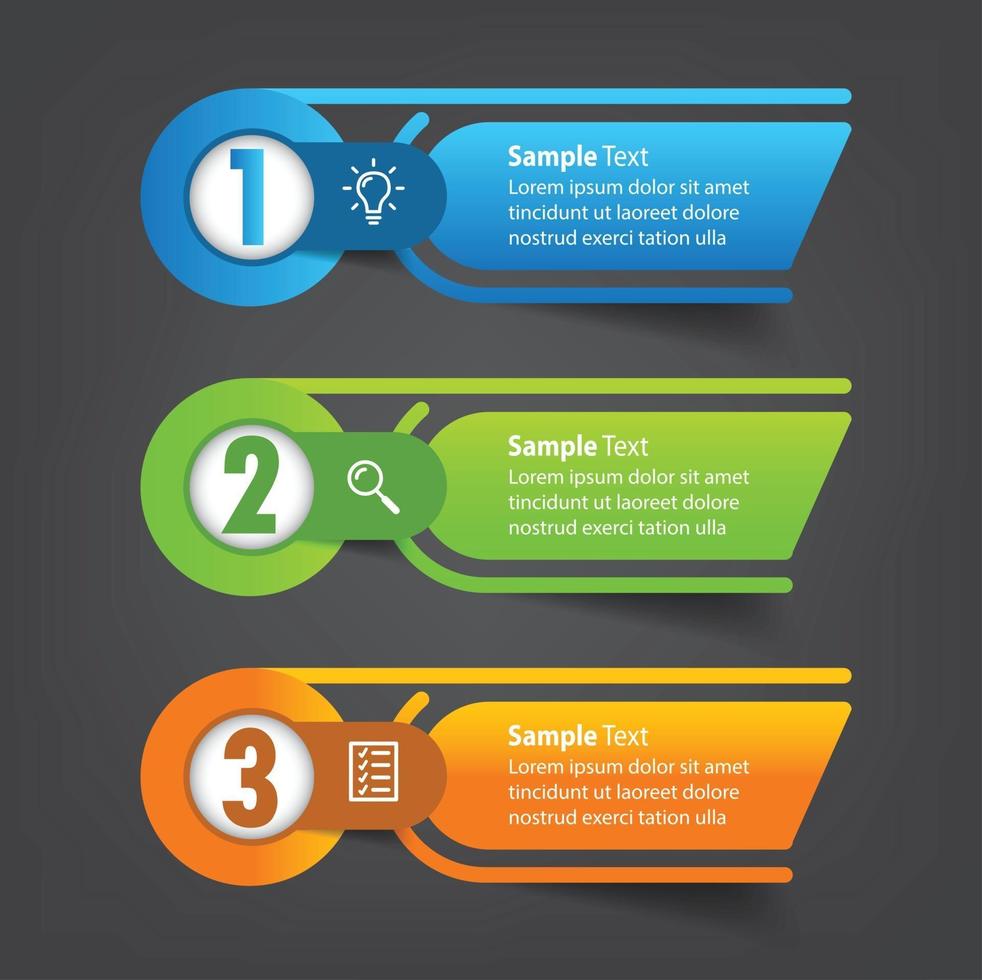 1

Sample Text
Lorem ipsum dolor sit amet tincidunt ut laoreet dolore nostrud exerci tation ulla

2

Sample Text
Lorem ipsum dolor sit amet tincidunt ut laoreet dolore nostrud exerci tation ulla

3

Sample Text
Lorem ipsum dolor sit amet tincidunt ut laoreet dolore nostrud exerci tation ulla