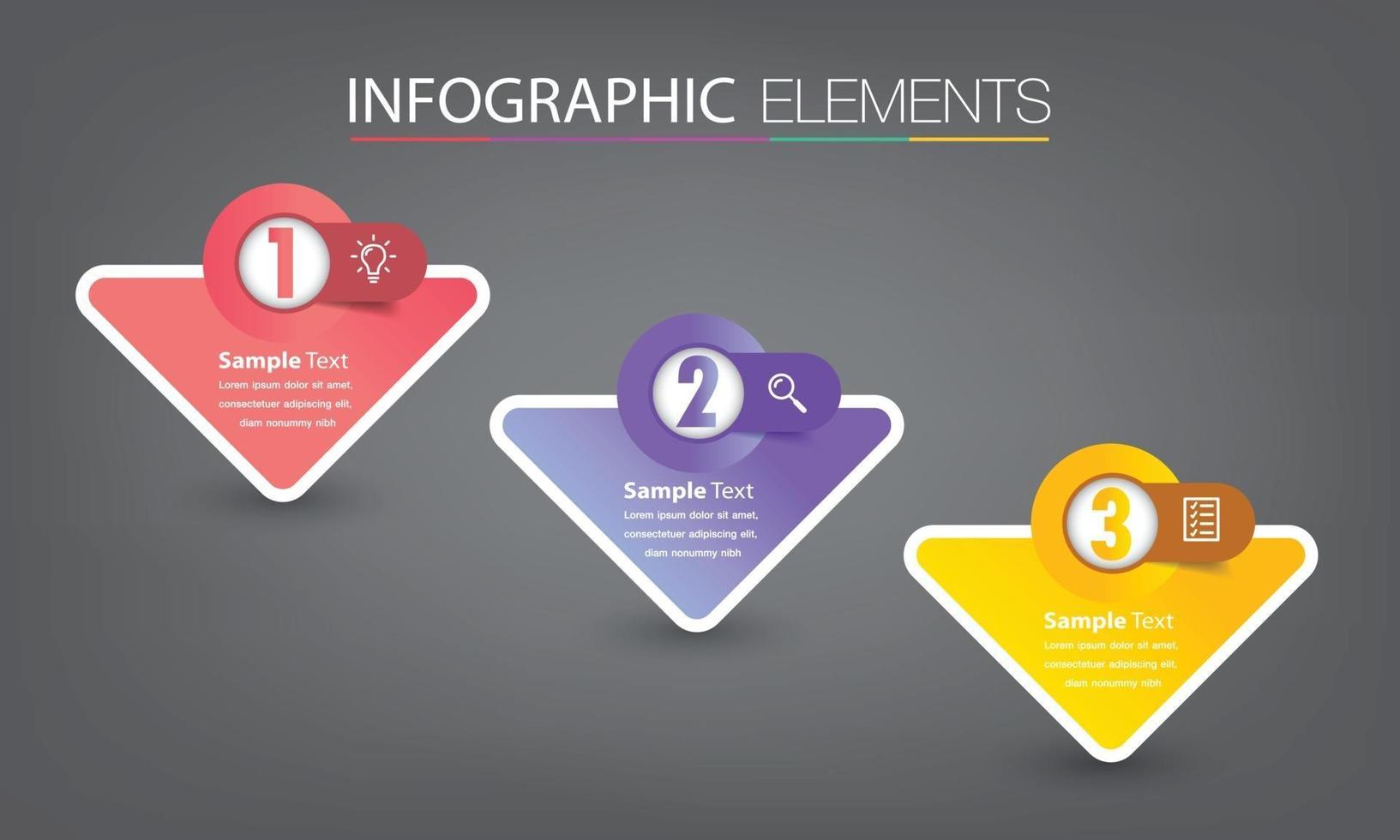 INFOGRAPHIC ELEMENTS

1

Sample Text
Lorem ipsum dolor sit amet, consectetuer adipiscing elit, diam nonummy nibh

2

Sample Text
Lorem ipsum dolor sit amet, consectetuer adipiscing elit, diam nonummy nibh

3

Sample Text
Lorem ipsum dolor sit amet, consectetuer adipiscing elit, diam nonummy nibh