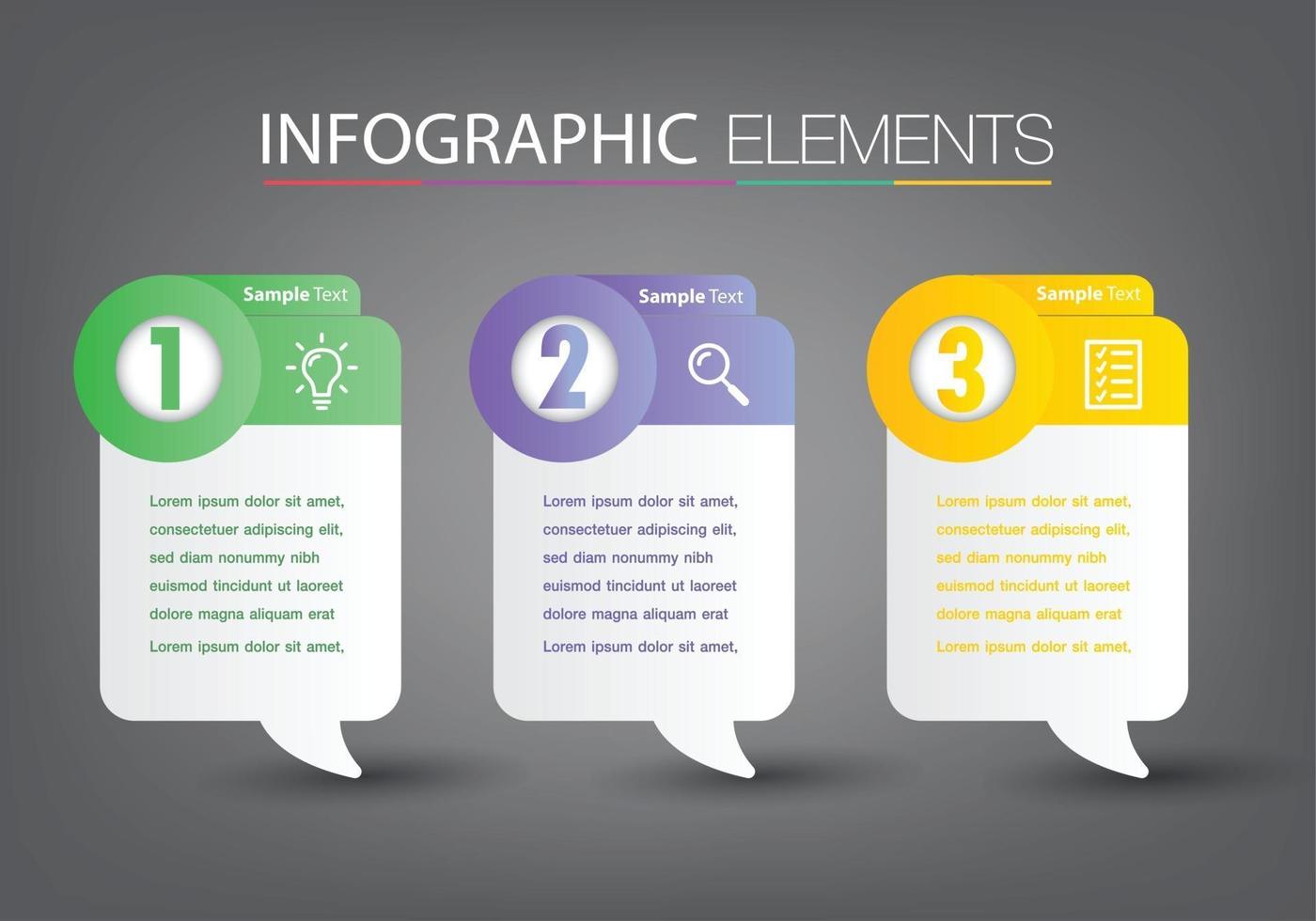 INFOGRAPHIC ELEMENTS

Sample Text

1

Lorem ipsum dolor sit amet, consectetuer adipiscing elit, sed diam nonummy nibh euismod tincidunt ut laoreet dolore magna aliquam erat

Lorem ipsum dolor sit amet,

Sample Text

2

Lorem ipsum dolor sit amet, consectetuer adipiscing elit, sed diam nonummy nibh euismod tincidunt ut laoreet dolore magna aliquam erat

Lorem ipsum dolor sit amet,

Sample Text

3

Lorem ipsum dolor sit amet, consectetuer adipiscing elit, sed diam nonummy nibh euismod tincidunt ut laoreet dolore magna aliquam erat

Lorem ipsum dolor sit amet,