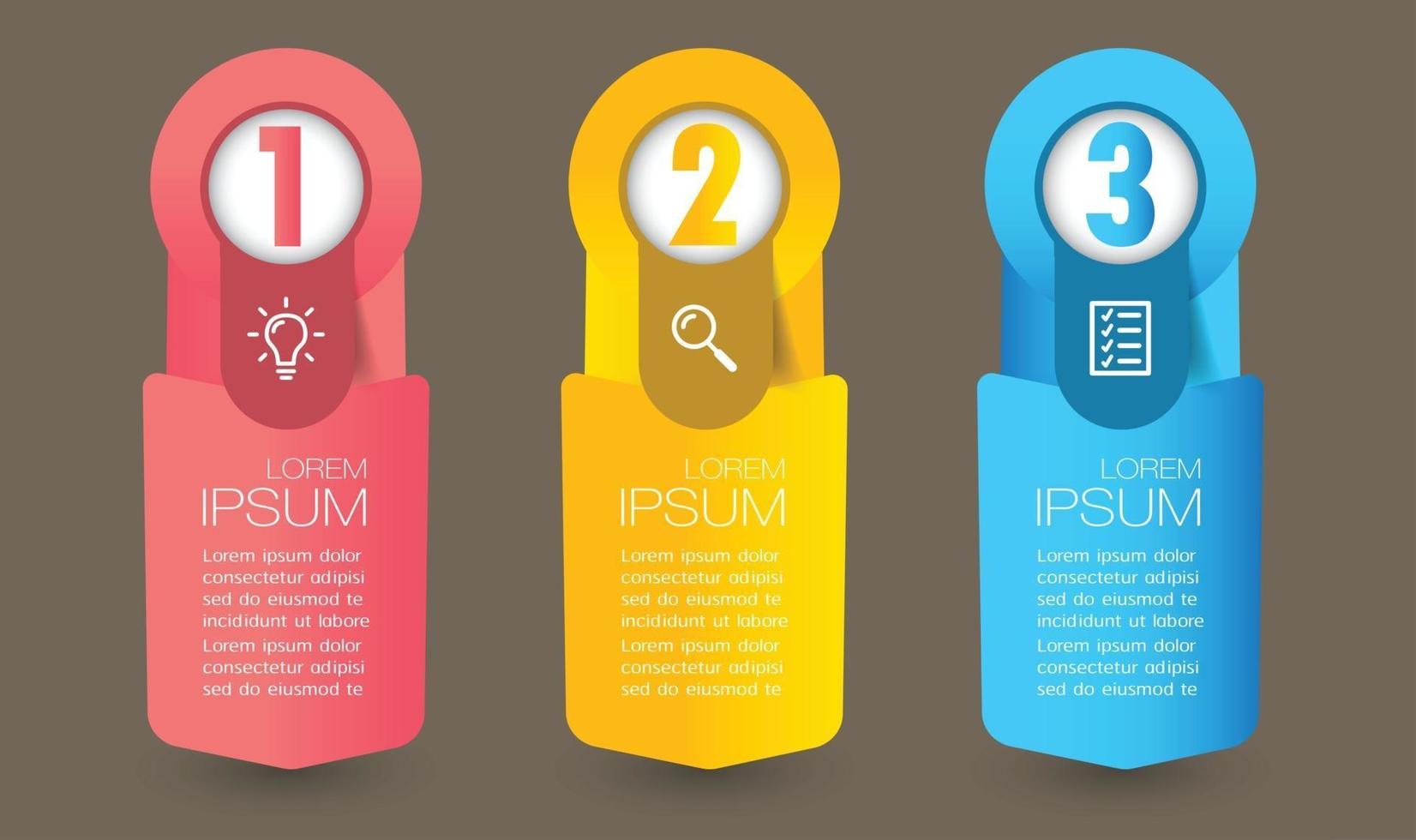 1

LOREM
IPSUM

Lorem ipsum dolor consectetur adipisi sed do eiusmod te incididunt ut labore Lorem ipsum dolor consectetur adipisi sed do eiusmod te

2

LOREM
IPSUM

Lorem ipsum dolor consectetur adipisi sed do eiusmod te incididunt ut labore Lorem ipsum dolor consectetur adipisi sed do eiusmod te

3

LOREM
IPSUM

Lorem ipsum dolor consectetur adipisi sed do eiusmod te incididunt ut labore Lorem ipsum dolor consectetur adipisi sed do eiusmod te