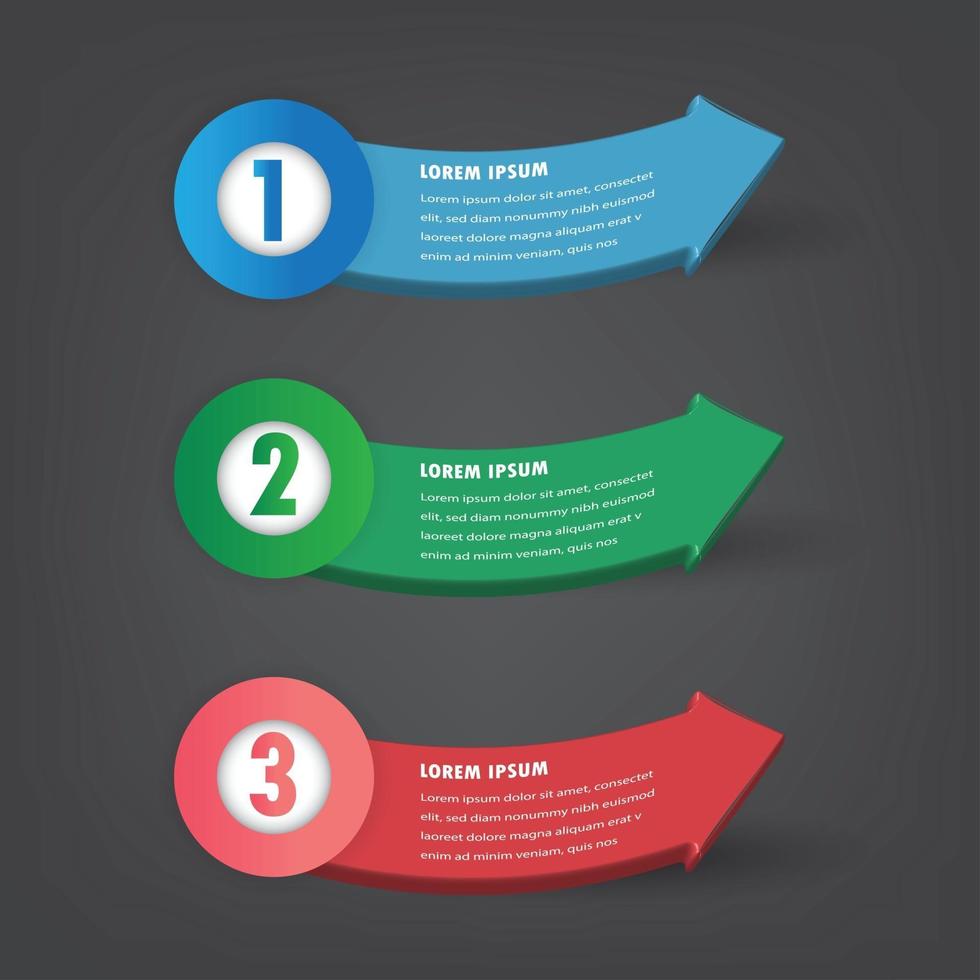 1

LOREM IPSUM

Lorem ipsum dolor sit amet, consectet elit, sed diam nonummy nibh euismod laoreet dolore magna aliquam erat v enim ad minim veniam, quis nos

2

LOREM IPSUM

Lorem ipsum dolor sit amet, consectet elit, sed diam nonummy nibh euismod laoreet dolore magna aliquam erat v enim ad minim veniam, quis nos

3

LOREM IPSUM

Lorem ipsum dolor sit amet, consectet elit, sed diam nonummy nibh euismod laoreet dolore magna aliquam erat v enim ad minim veniam, quis nos