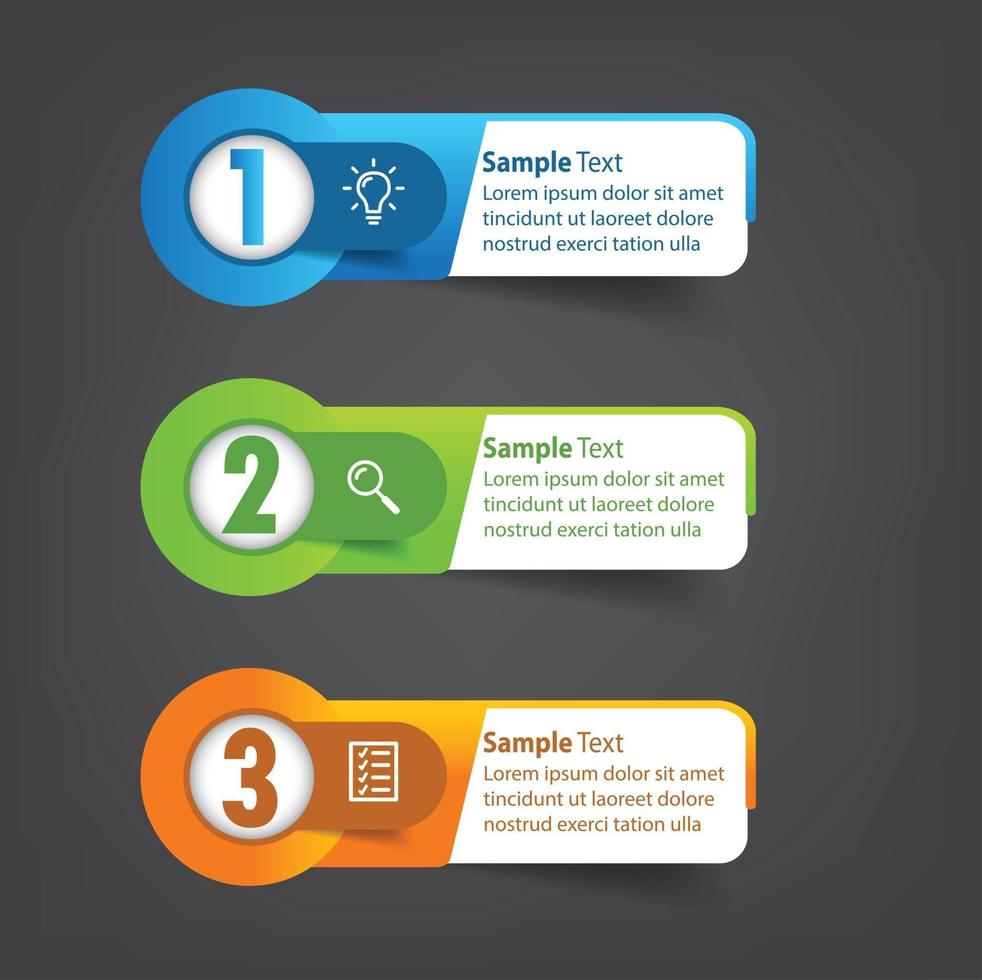 1

Sample Text
Lorem ipsum dolor sit amet tincidunt ut laoreet dolore nostrud exerci tation ulla

2

Sample Text
Lorem ipsum dolor sit amet tincidunt ut laoreet dolore nostrud exerci tation ulla

3

Sample Text
Lorem ipsum dolor sit amet tincidunt ut laoreet dolore nostrud exerci tation ulla