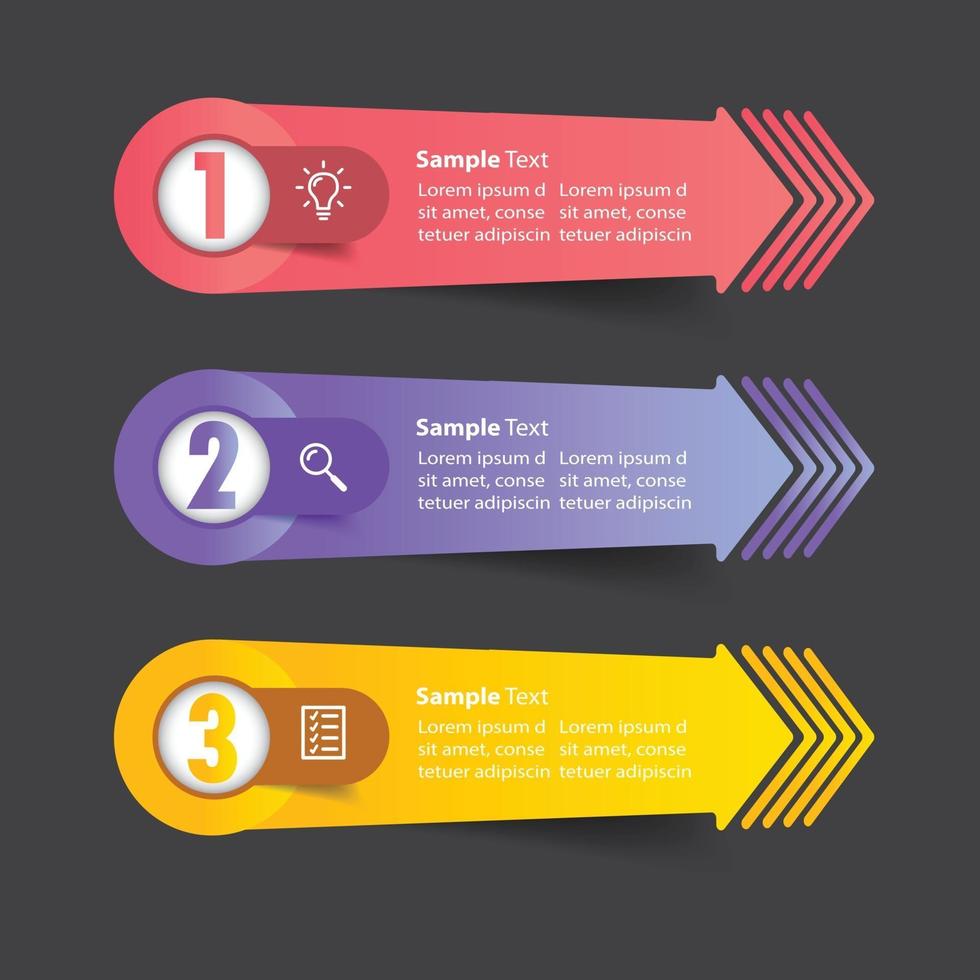 1

Sample Text

Lorem ipsum d sit amet, conse tetuer adipiscin

Lorem ipsum d sit amet, conse tetuer adipiscin

2

Sample Text

Lorem ipsum d sit amet, conse tetuer adipiscin

Lorem ipsum d sit amet, conse tetuer adipiscin

3

Sample Text

Lorem ipsum d sit amet, conse tetuer adipiscin

Lorem ipsum d sit amet, conse tetuer adipiscin