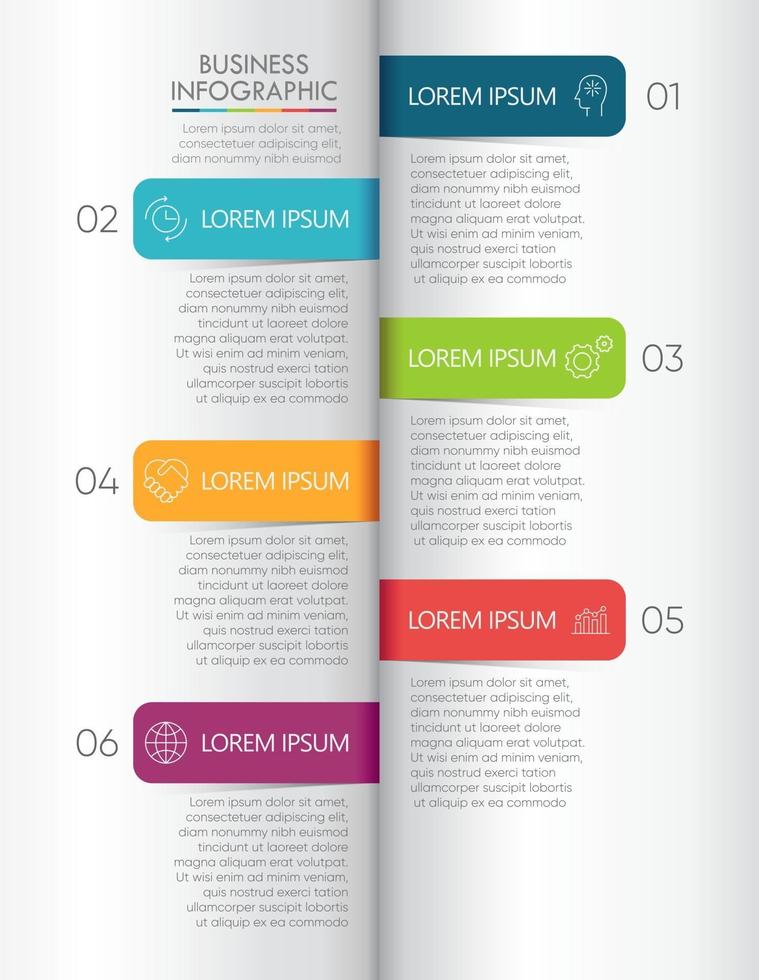 BUSINESS INFOGRAPHIC

Lorem ipsum dolor sit amet, consectetuer adipiscing elit, diam nonummy nibh euismod

LOREM IPSUM 01

Lorem ipsum dolor sit amet, consectetuer adipiscing elit, diam nonummy nibh euismod tincidunt ut laoreet dolore magna aliquam erat volutpat. Ut wisi enim ad minim veniam, quis nostrud exerci tation ullamcorper suscipit lobortis ut aliquip ex ea commodo

02 LOREM IPSUM

Lorem ipsum dolor sit amet, consectetuer adipiscing elit, diam nonummy nibh euismod tincidunt ut laoreet dolore magna aliquam erat volutpat. Ut wisi enim ad minim veniam, quis nostrud exerci tation ullamcorper suscipit lobortis ut aliquip ex ea commodo

LOREM IPSUM 03

Lorem ipsum dolor sit amet, consectetuer adipiscing elit, diam nonummy nibh euismod tincidunt ut laoreet dolore magna aliquam erat volutpat. Ut wisi enim ad minim veniam, quis nostrud exerci tation ullamcorper suscipit lobortis ut aliquip ex ea commodo

04 LOREM IPSUM

Lorem ipsum dolor sit amet, consectetuer adipiscing elit, diam nonummy nibh euismod tincidunt ut laoreet dolore magna aliquam erat volutpat. Ut wisi enim ad minim veniam, quis nostrud exerci tation ullamcorper suscipit lobortis ut aliquip ex ea commodo

LOREM IPSUM 05

Lorem ipsum dolor sit amet, consectetuer adipiscing elit, diam nonummy nibh euismod tincidunt ut laoreet dolore magna aliquam erat volutpat. Ut wisi enim ad minim veniam, quis nostrud exerci tation ullamcorper suscipit lobortis ut aliquip ex ea commodo

06 LOREM IPSUM

Lorem ipsum dolor sit amet, consectetuer adipiscing elit, diam nonummy nibh euismod tincidunt ut laoreet dolore magna aliquam erat volutpat. Ut wisi enim ad minim veniam, quis nostrud exerci tation ullamcorper suscipit lobortis ut aliquip ex ea commodo