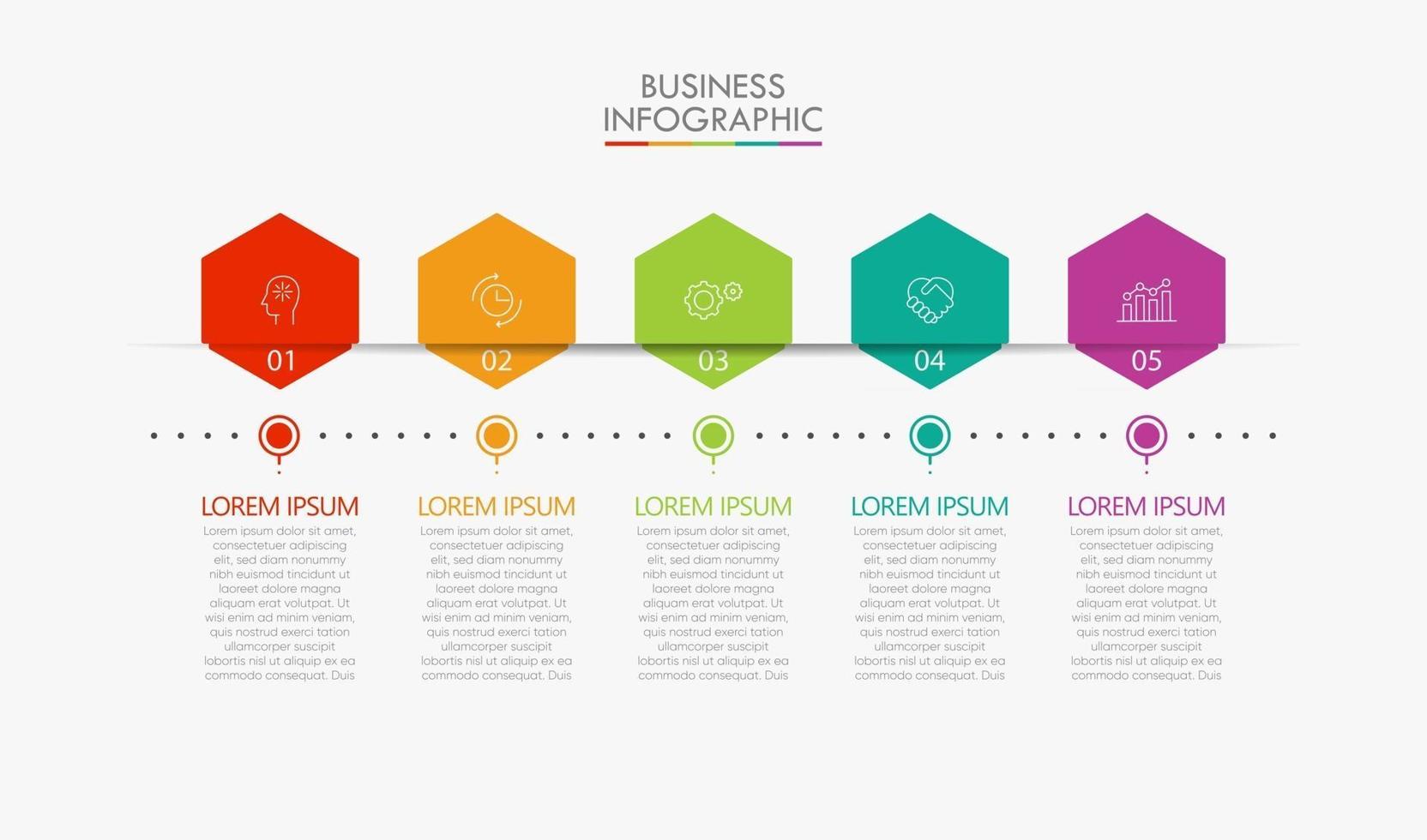 BUSINESS
INFOGRAPHIC

01

02

03

04

05

LOREM IPSUM
Lorem ipsum dolor sit amet, consectetuer adipiscing elit, sed diam nonummy nibh euismod tincidunt ut laoreet dolore magna aliquam erat volutpat. Ut wisi enim ad minim veniam, quis nostrud exerci tation ullamcorper suscipit lobortis nisl ut aliquip ex ea commodo consequat. Duis

LOREM IPSUM
Lorem ipsum dolor sit amet, consectetuer adipiscing elit, sed diam nonummy nibh euismod tincidunt ut laoreet dolore magna aliquam erat volutpat. Ut wisi enim ad minim veniam, quis nostrud exerci tation ullamcorper suscipit lobortis nisl ut aliquip ex ea commodo consequat. Duis

LOREM IPSUM
Lorem ipsum dolor sit amet, consectetuer adipiscing elit, sed diam nonummy nibh euismod tincidunt ut laoreet dolore magna aliquam erat volutpat. Ut wisi enim ad minim veniam, quis nostrud exerci tation ullamcorper suscipit lobortis nisl ut aliquip ex ea commodo consequat. Duis

LOREM IPSUM
Lorem ipsum dolor sit amet, consectetuer adipiscing elit, sed diam nonummy nibh euismod tincidunt ut laoreet dolore magna aliquam erat volutpat. Ut wisi enim ad minim veniam, quis nostrud exerci tation ullamcorper suscipit lobortis nisl ut aliquip ex ea commodo consequat. Duis

LOREM IPSUM
Lorem ipsum dolor sit amet, consectetuer adipiscing elit, sed diam nonummy nibh euismod tincidunt ut laoreet dolore magna aliquam erat volutpat. Ut wisi enim ad minim veniam, quis nostrud exerci tation ullamcorper suscipit lobortis nisl ut aliquip ex ea commodo consequat. Duis