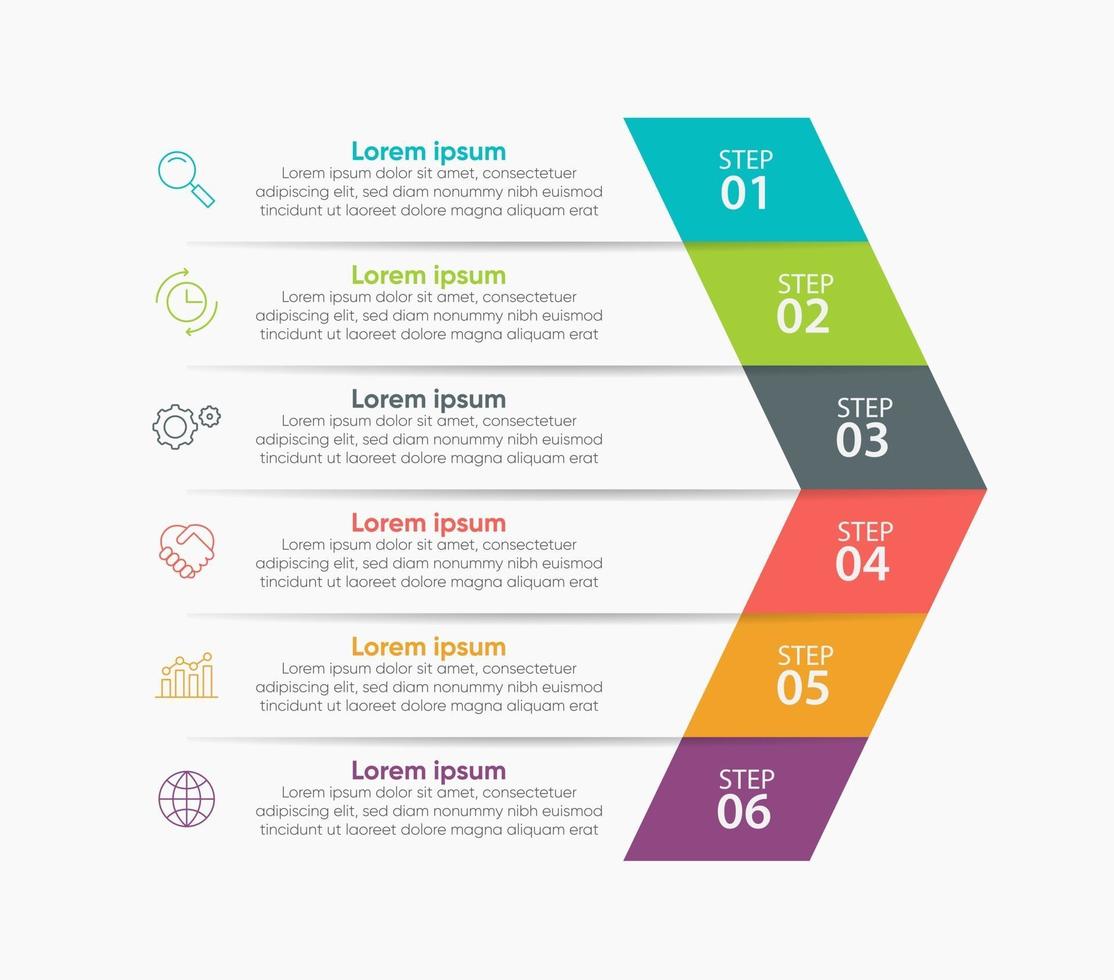 Lorem ipsum
Lorem ipsum dolor sit amet, consectetuer adipiscing elit, sed diam nonummy nibh euismod tincidunt ut laoreet dolore magna aliquam erat

STEP
01

Lorem ipsum
Lorem ipsum dolor sit amet, consectetuer adipiscing elit, sed diam nonummy nibh euismod tincidunt ut laoreet dolore magna aliquam erat

STEP
02

Lorem ipsum
Lorem ipsum dolor sit amet, consectetuer adipiscing elit, sed diam nonummy nibh euismod tincidunt ut laoreet dolore magna aliquam erat

STEP
03

Lorem ipsum
Lorem ipsum dolor sit amet, consectetuer adipiscing elit, sed diam nonummy nibh euismod tincidunt ut laoreet dolore magna aliquam erat

STEP
04

Lorem ipsum
Lorem ipsum dolor sit amet, consectetuer adipiscing elit, sed diam nonummy nibh euismod tincidunt ut laoreet dolore magna aliquam erat

STEP
05

Lorem ipsum
Lorem ipsum dolor sit amet, consectetuer adipiscing elit, sed diam nonummy nibh euismod tincidunt ut laoreet dolore magna aliquam erat

STEP
06