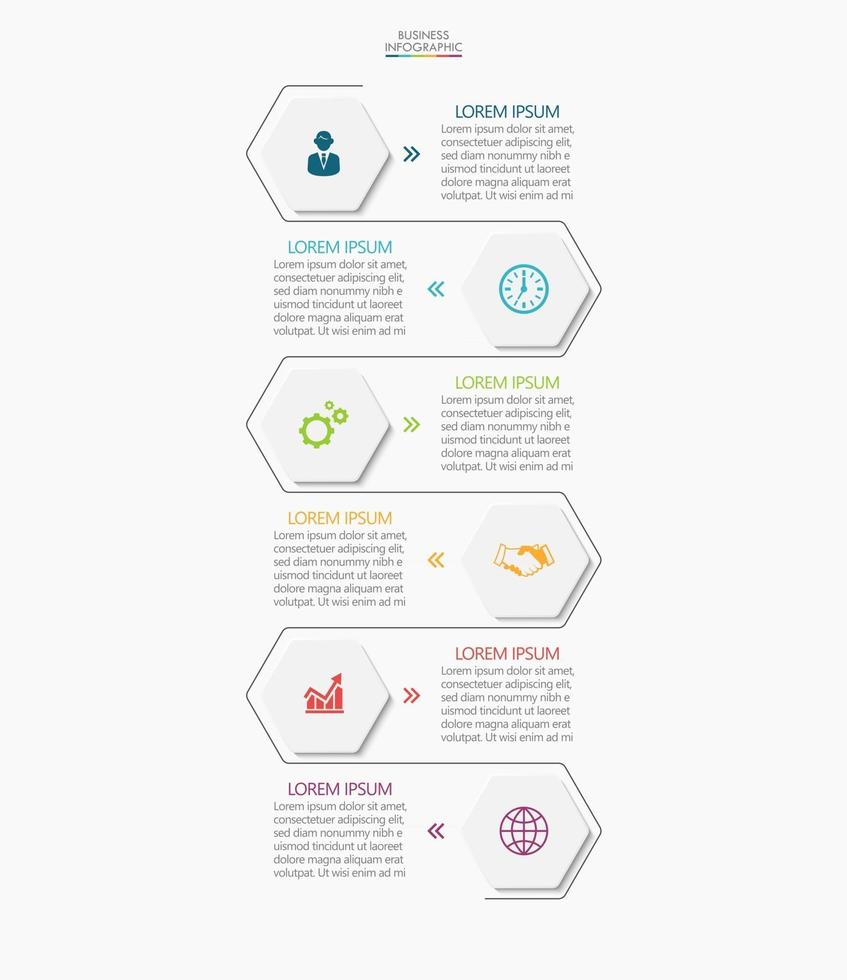 BUSINESS
INFOGRAPHIC

LOREM IPSUM
Lorem ipsum dolor sit amet, consectetuer adipiscing elit, sed diam nonummy nibh e uismod tincidunt ut laoreet dolore magna aliquam erat volutpat. Ut wisi enim ad mi

LOREM IPSUM
Lorem ipsum dolor sit amet, consectetuer adipiscing elit, sed diam nonummy nibh e uismod tincidunt ut laoreet dolore magna aliquam erat volutpat. Ut wisi enim ad mi

LOREM IPSUM
Lorem ipsum dolor sit amet, consectetuer adipiscing elit, sed diam nonummy nibh e uismod tincidunt ut laoreet dolore magna aliquam erat volutpat. Ut wisi enim ad mi

LOREM IPSUM
Lorem ipsum dolor sit amet, consectetuer adipiscing elit, sed diam nonummy nibh e uismod tincidunt ut laoreet dolore magna aliquam erat volutpat. Ut wisi enim ad mi

LOREM IPSUM
Lorem ipsum dolor sit amet, consectetuer adipiscing elit, sed diam nonummy nibh e uismod tincidunt ut laoreet dolore magna aliquam erat volutpat. Ut wisi enim ad mi

LOREM IPSUM
Lorem ipsum dolor sit amet, consectetuer adipiscing elit, sed diam nonummy nibh e uismod tincidunt ut laoreet dolore magna aliquam erat volutpat. Ut wisi enim ad mi