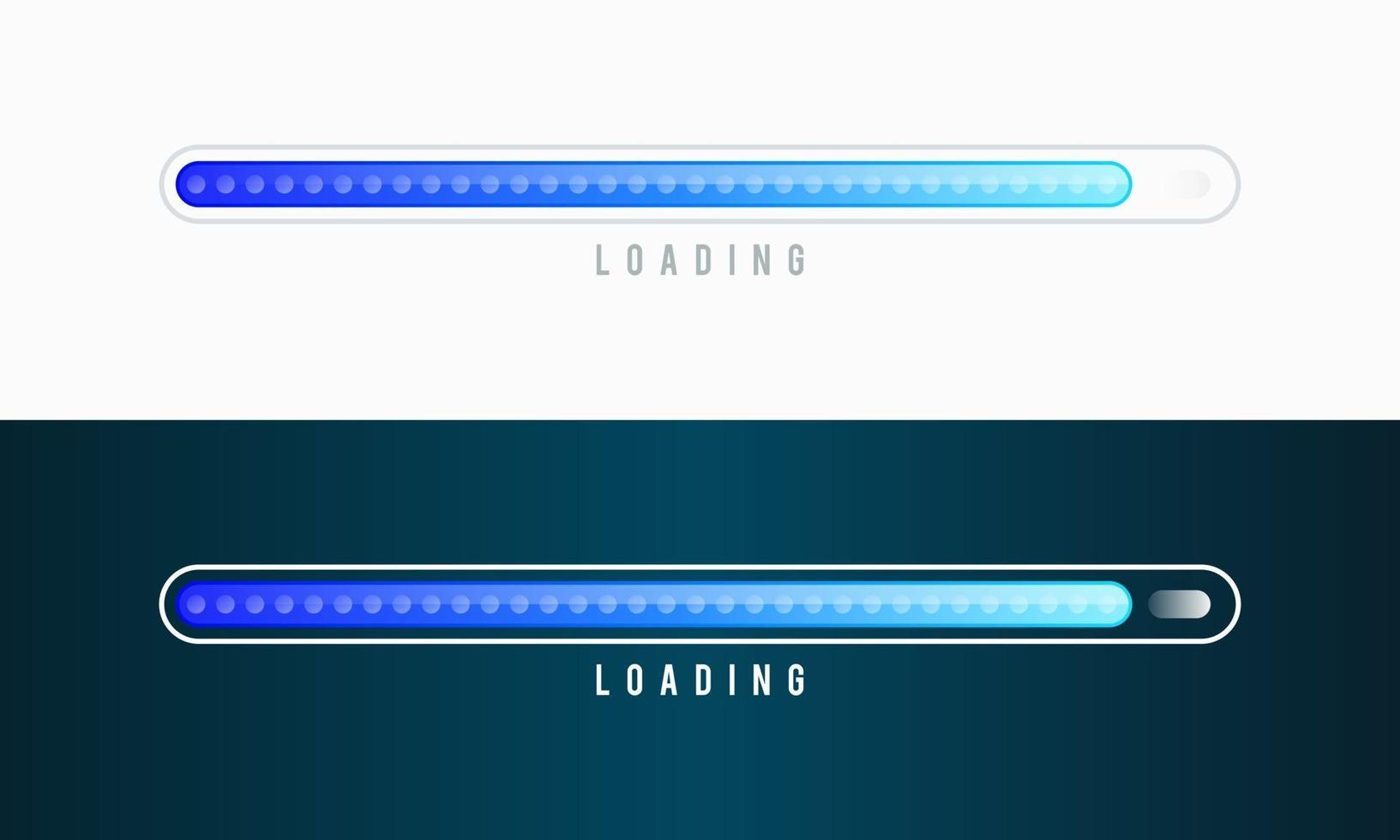 LOADING

LOADING