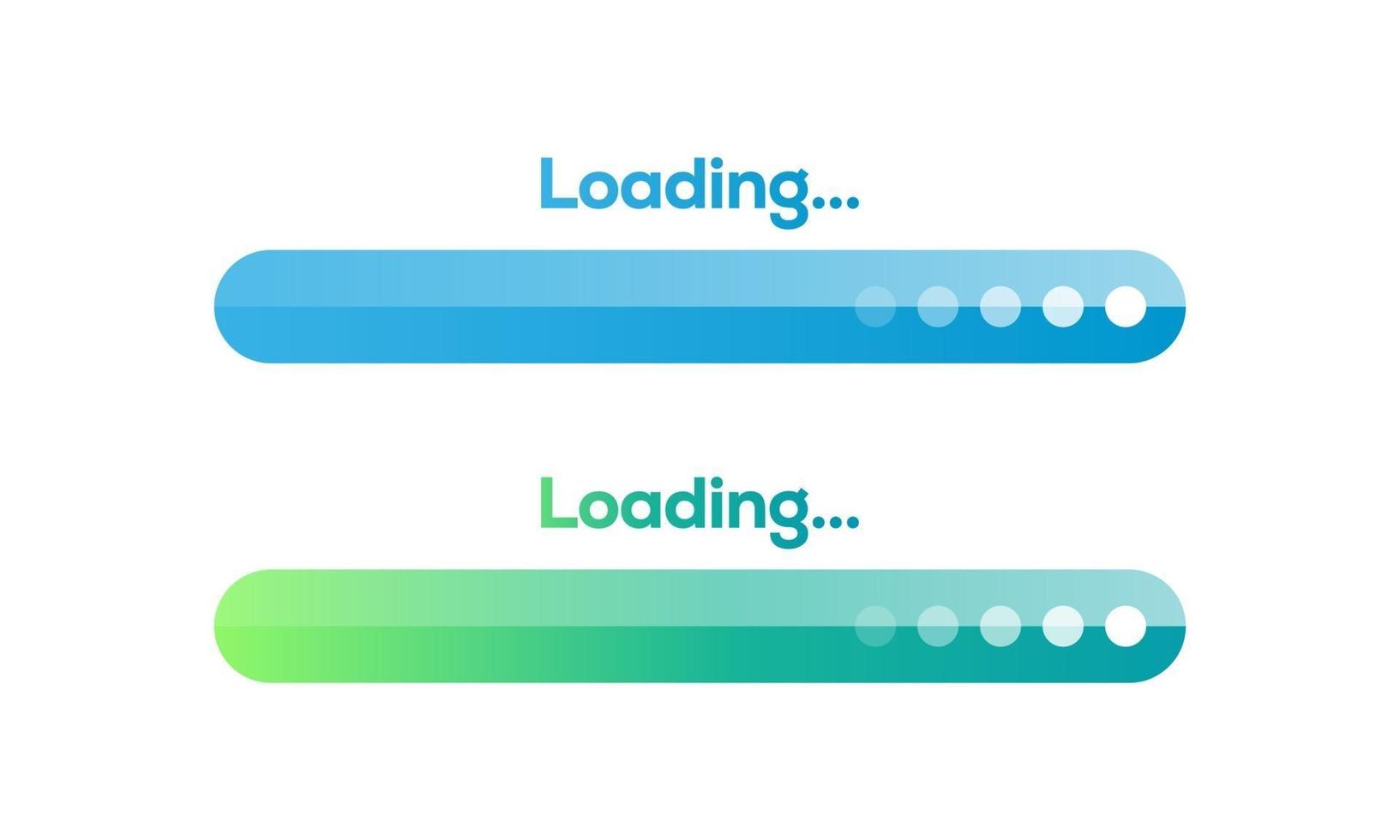 Loading...

Loading...