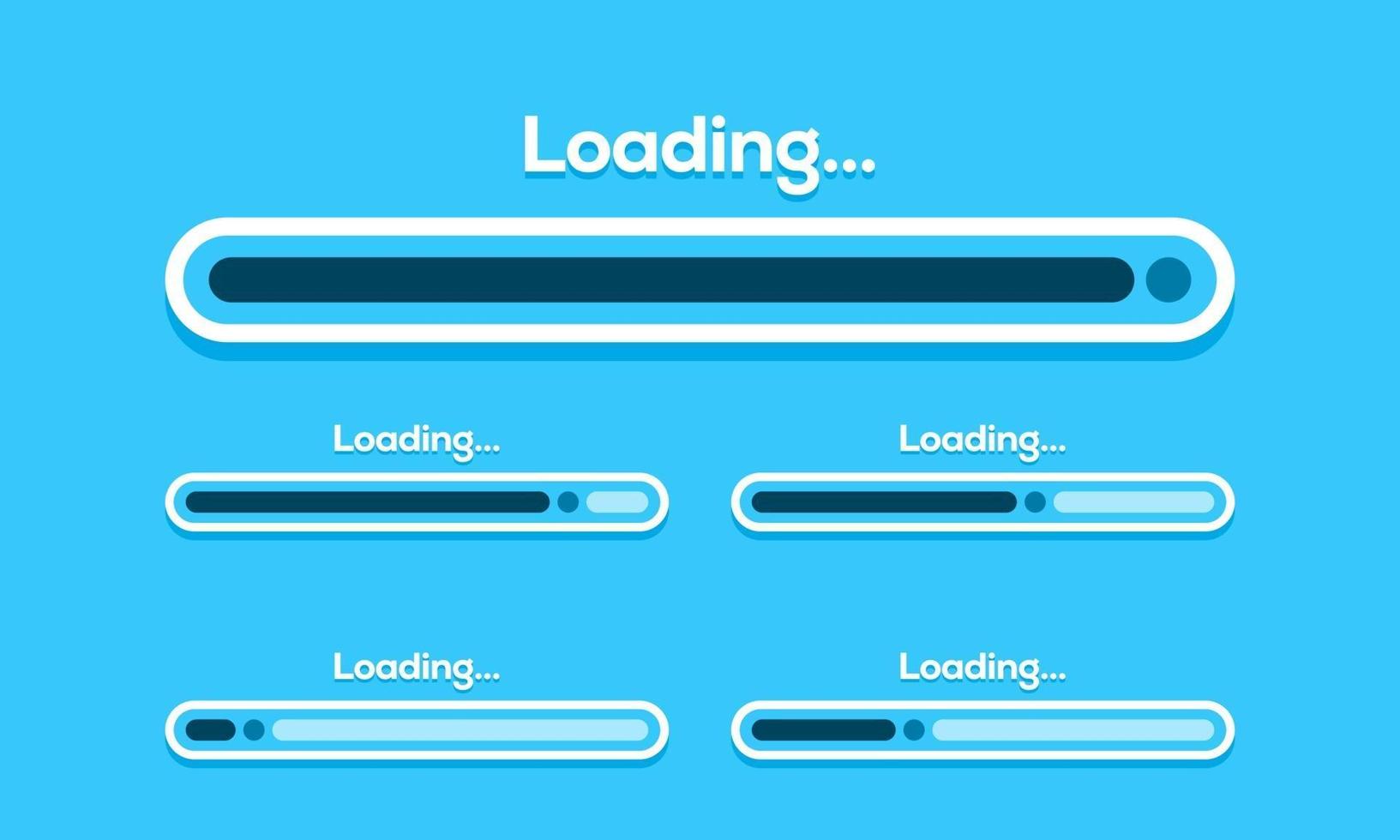 Loading...

Loading...

Loading...

Loading...

Loading...