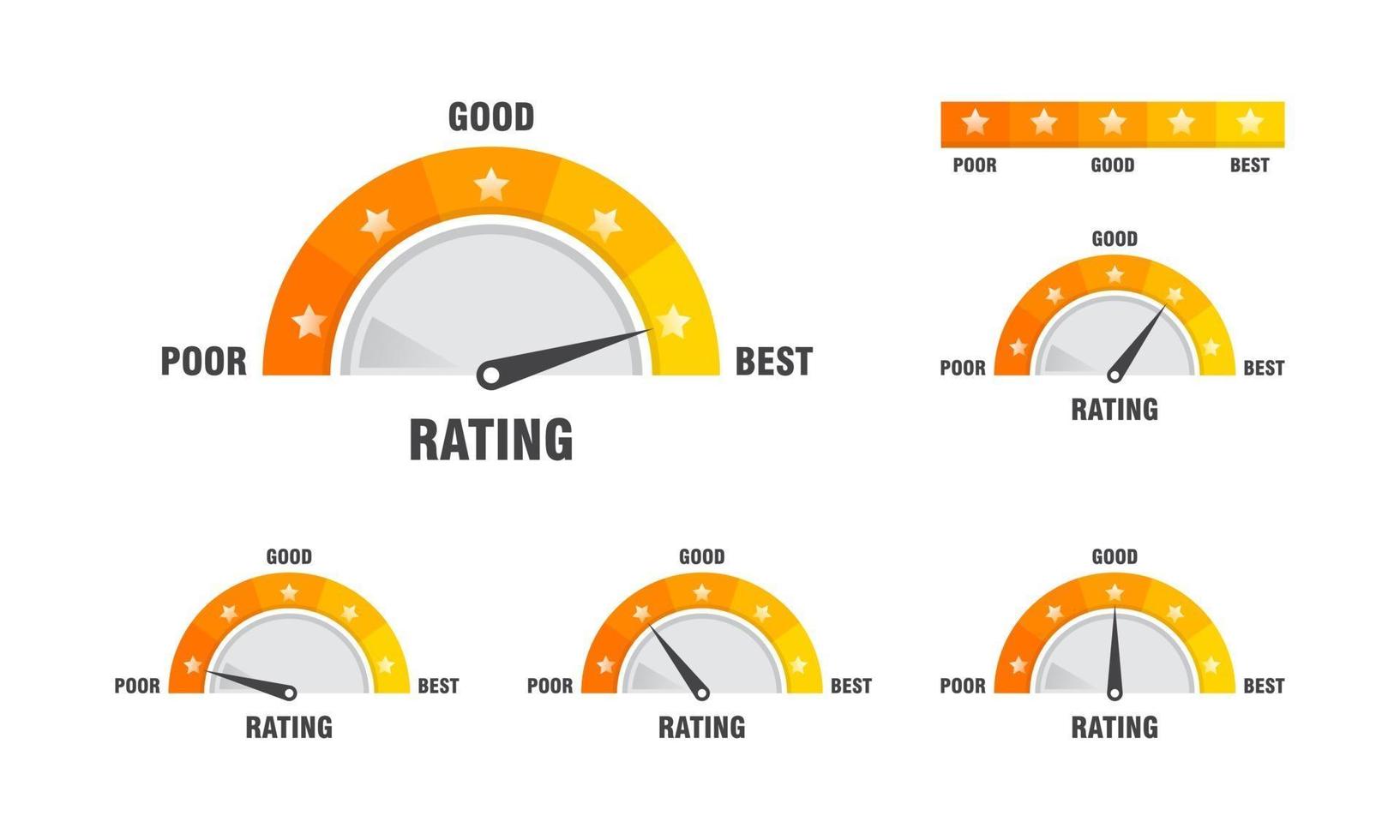 GOOD
POOR
BEST
RATING

POOR GOOD BEST

GOOD
POOR
BEST
RATING

GOOD
POOR
BEST
RATING

GOOD
POOR
BEST
RATING

GOOD
POOR
BEST
RATING