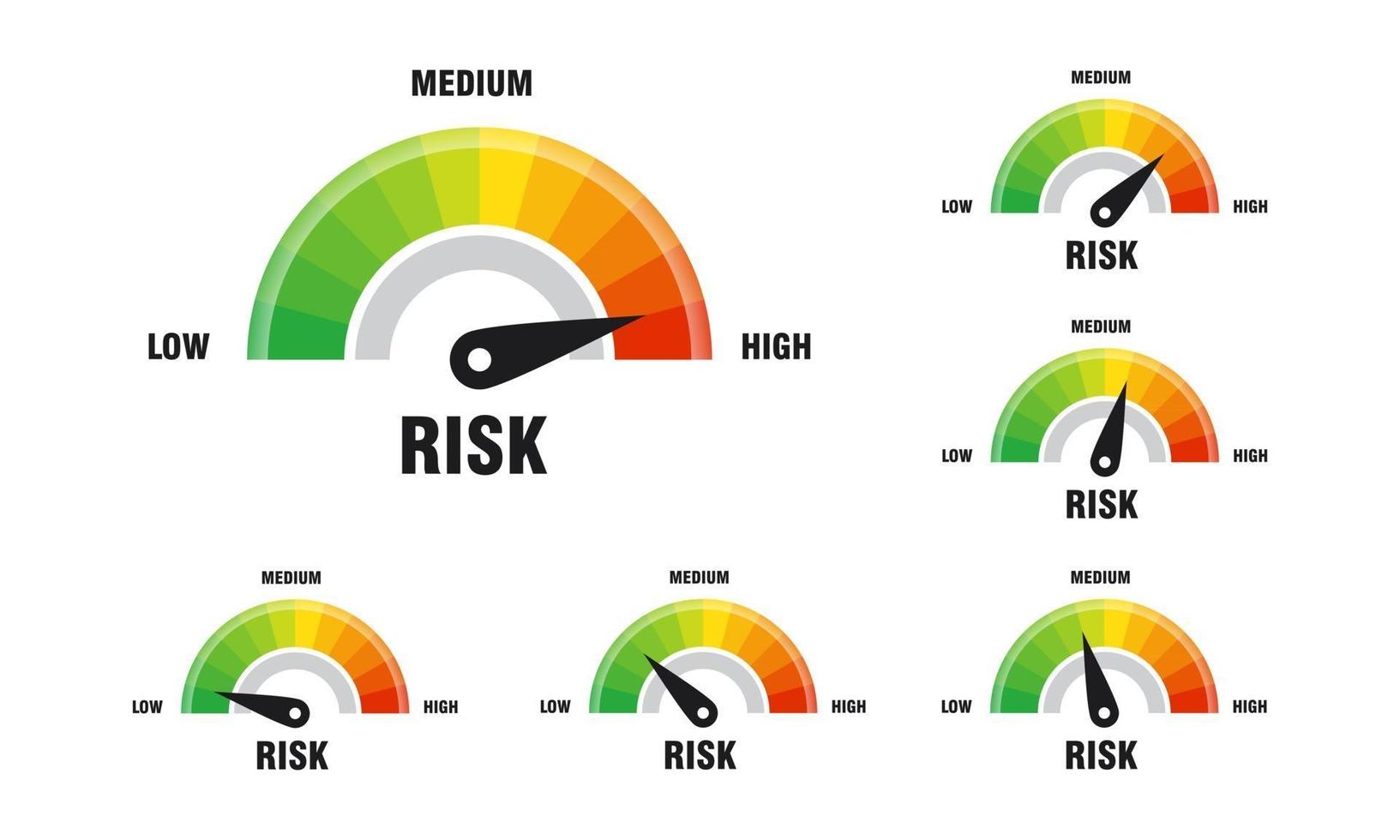 MEDIUM
LOW
HIGH
RISK

MEDIUM
LOW
HIGH
RISK

MEDIUM
LOW
HIGH
RISK

MEDIUM
LOW
HIGH
RISK

MEDIUM
LOW
HIGH
RISK

MEDIUM
LOW
HIGH
RISK