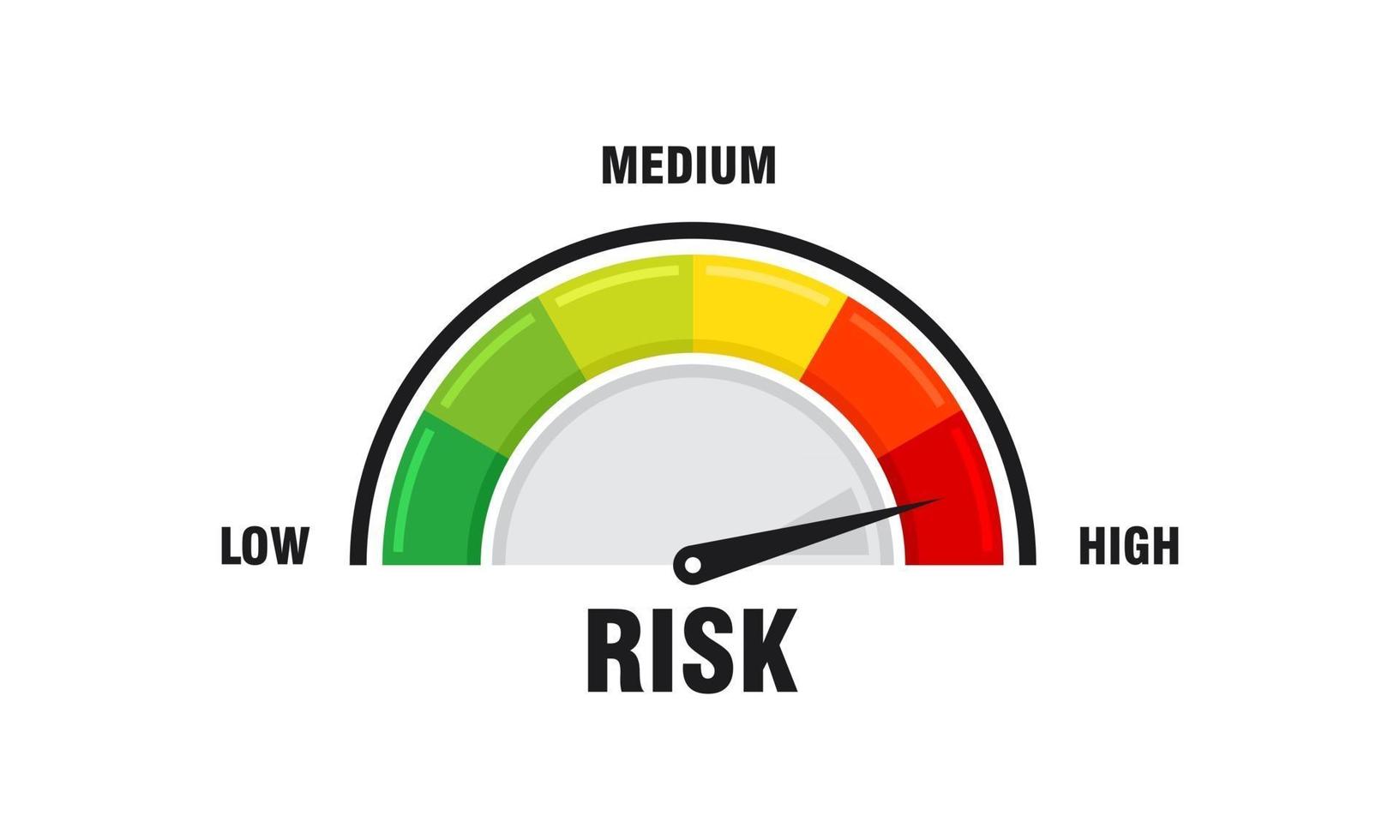 MEDIUM

LOW

HIGH

RISK