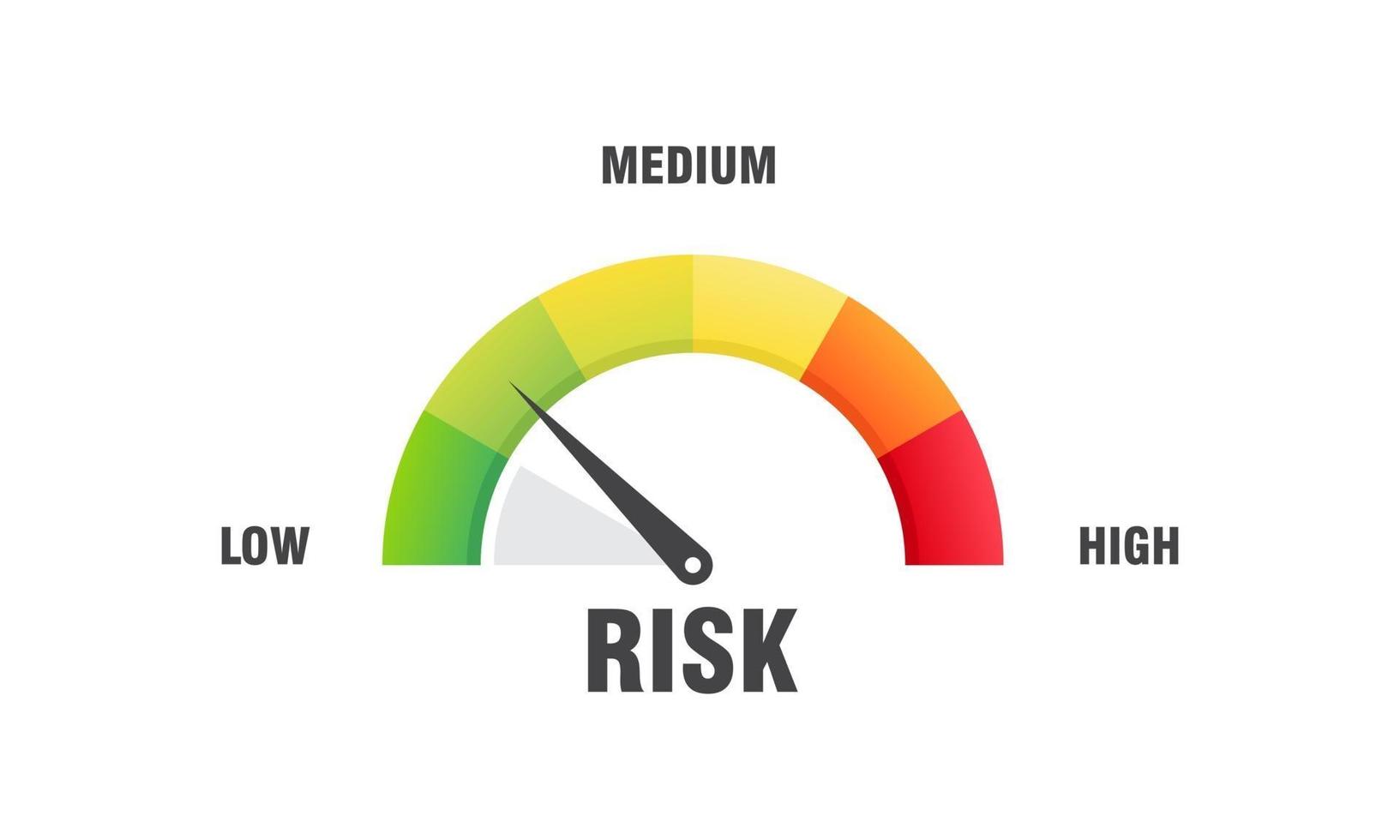 MEDIUM

LOW

HIGH

RISK