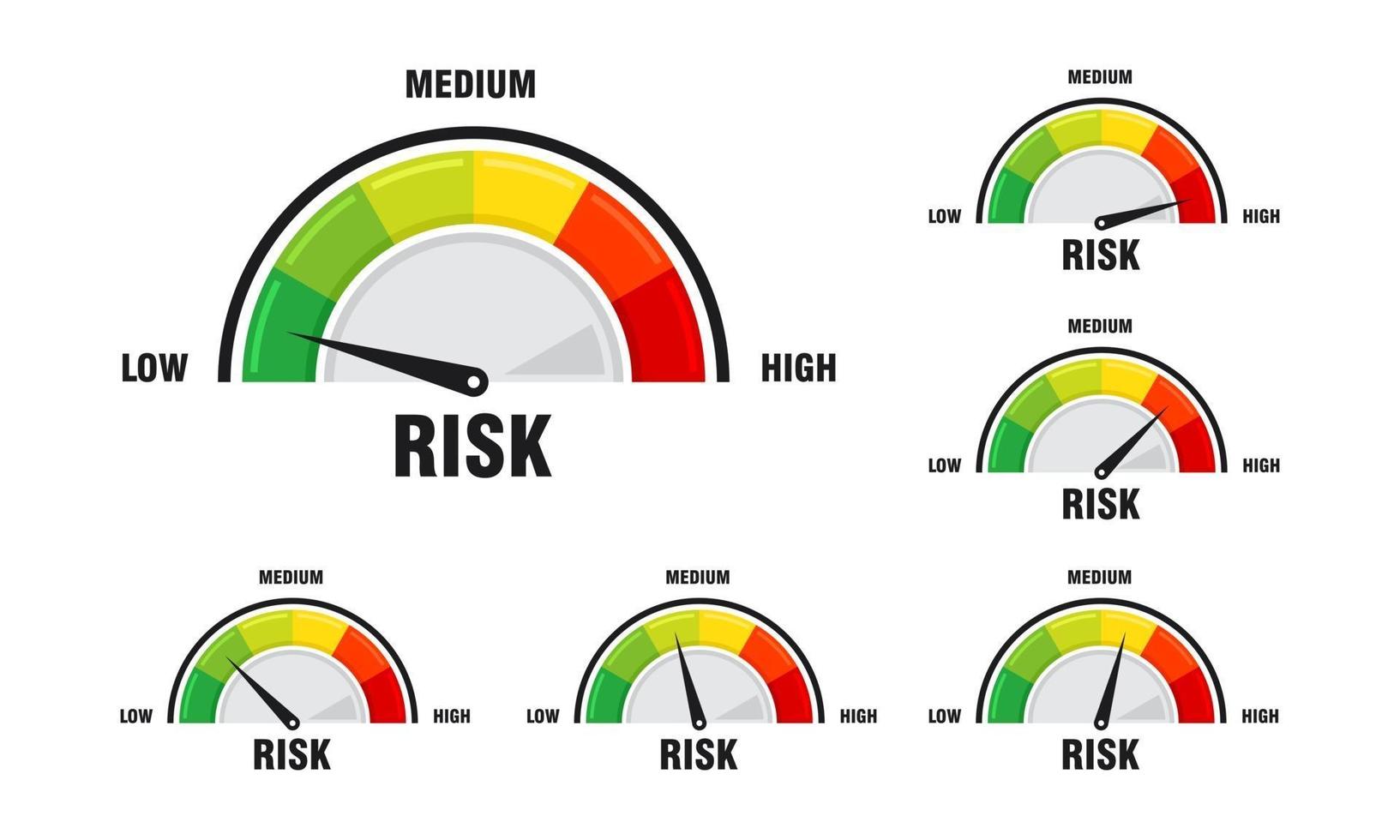 MEDIUM
LOW
HIGH
RISK

MEDIUM
LOW
HIGH
RISK

MEDIUM
LOW
HIGH
RISK

MEDIUM
LOW
HIGH
RISK

MEDIUM
LOW
HIGH
RISK

MEDIUM
LOW
HIGH
RISK