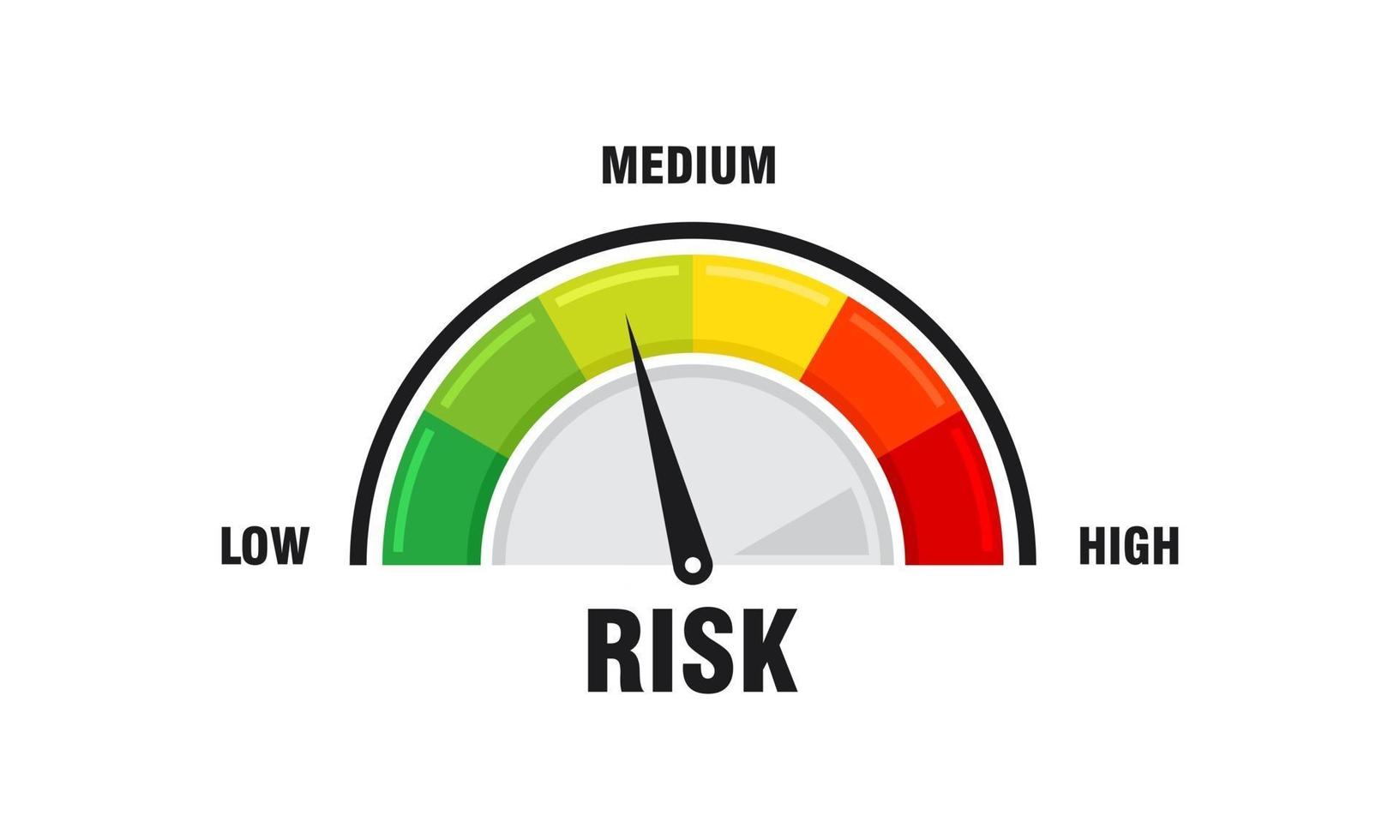 MEDIUM

LOW

HIGH

RISK