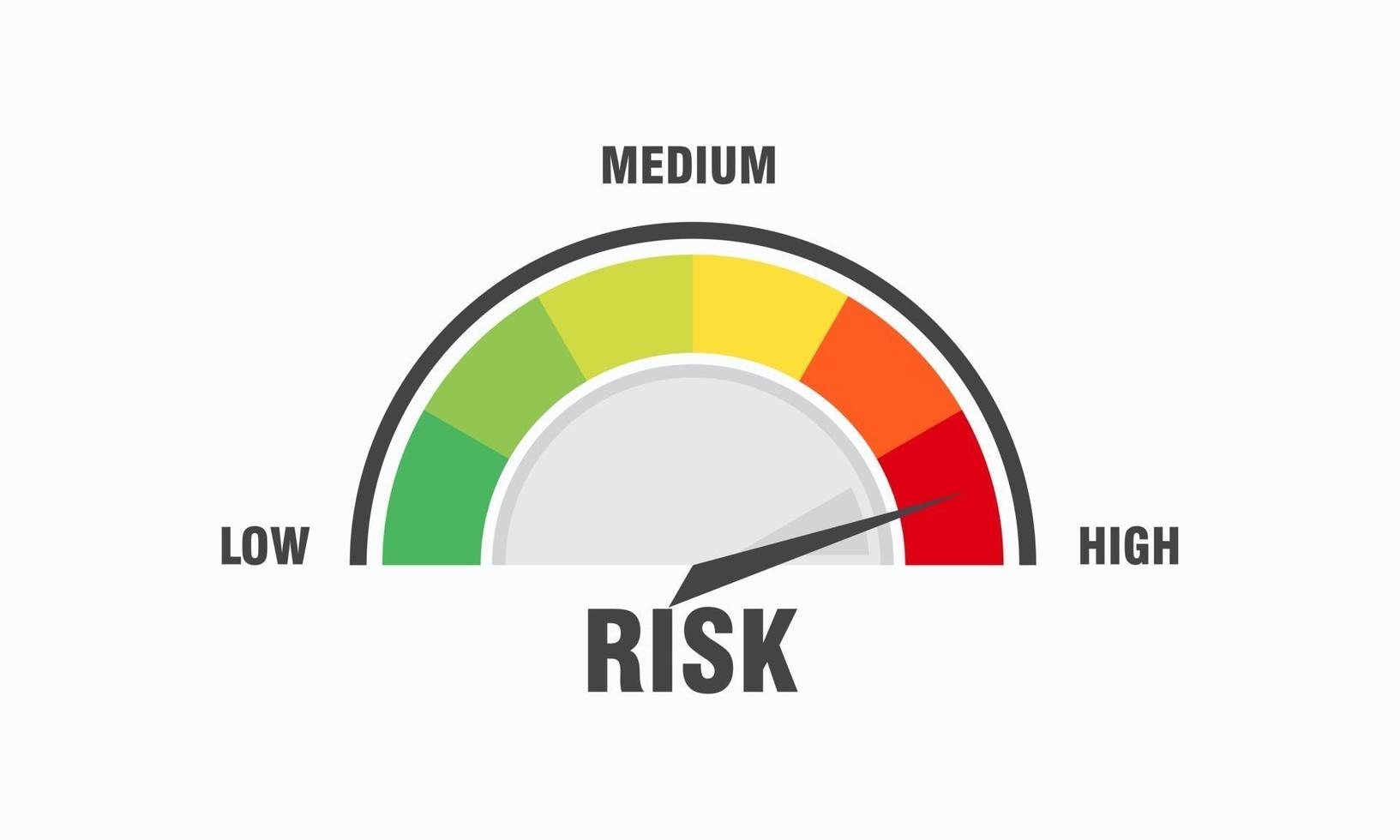 MEDIUM

LOW

HIGH

RISK