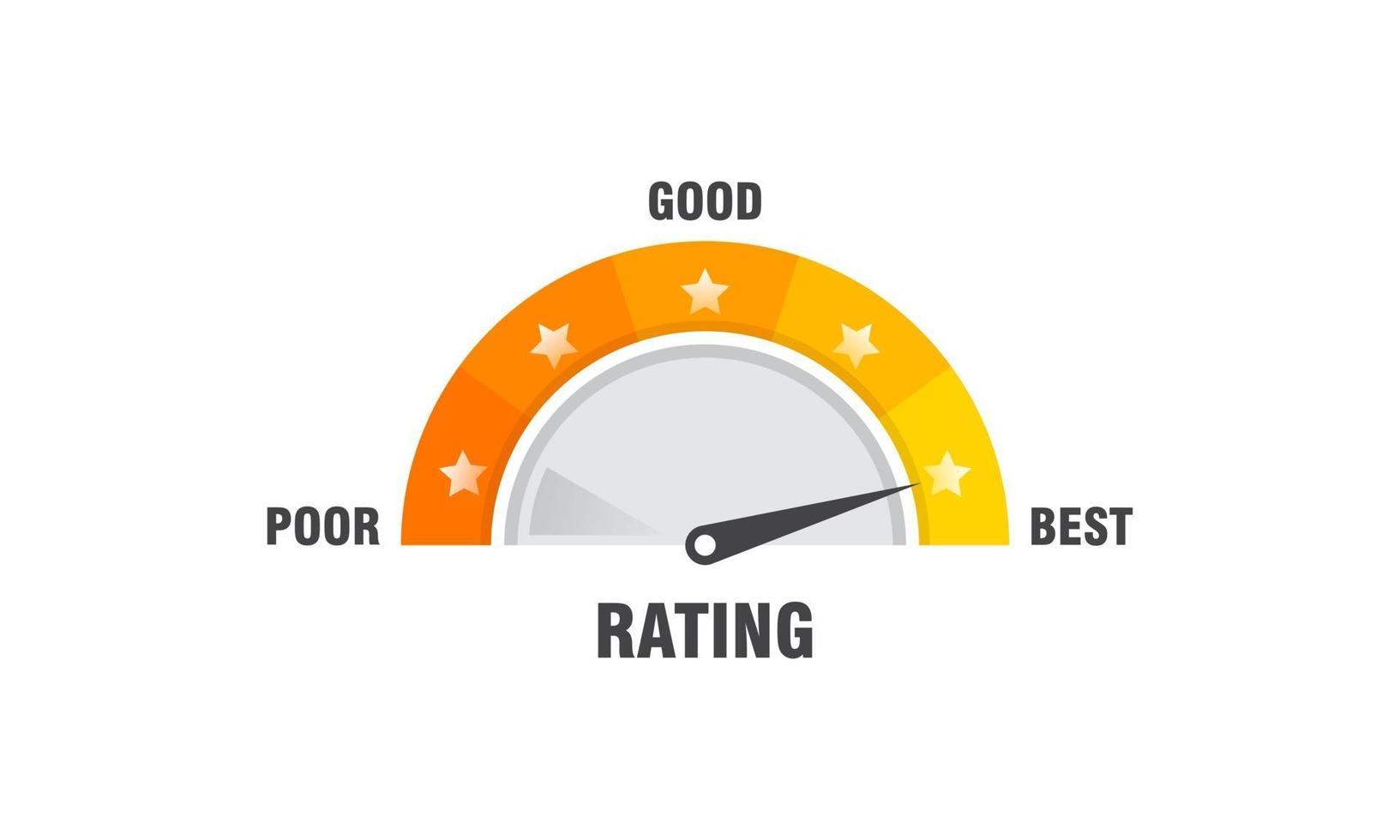 GOOD

POOR

BEST

RATING