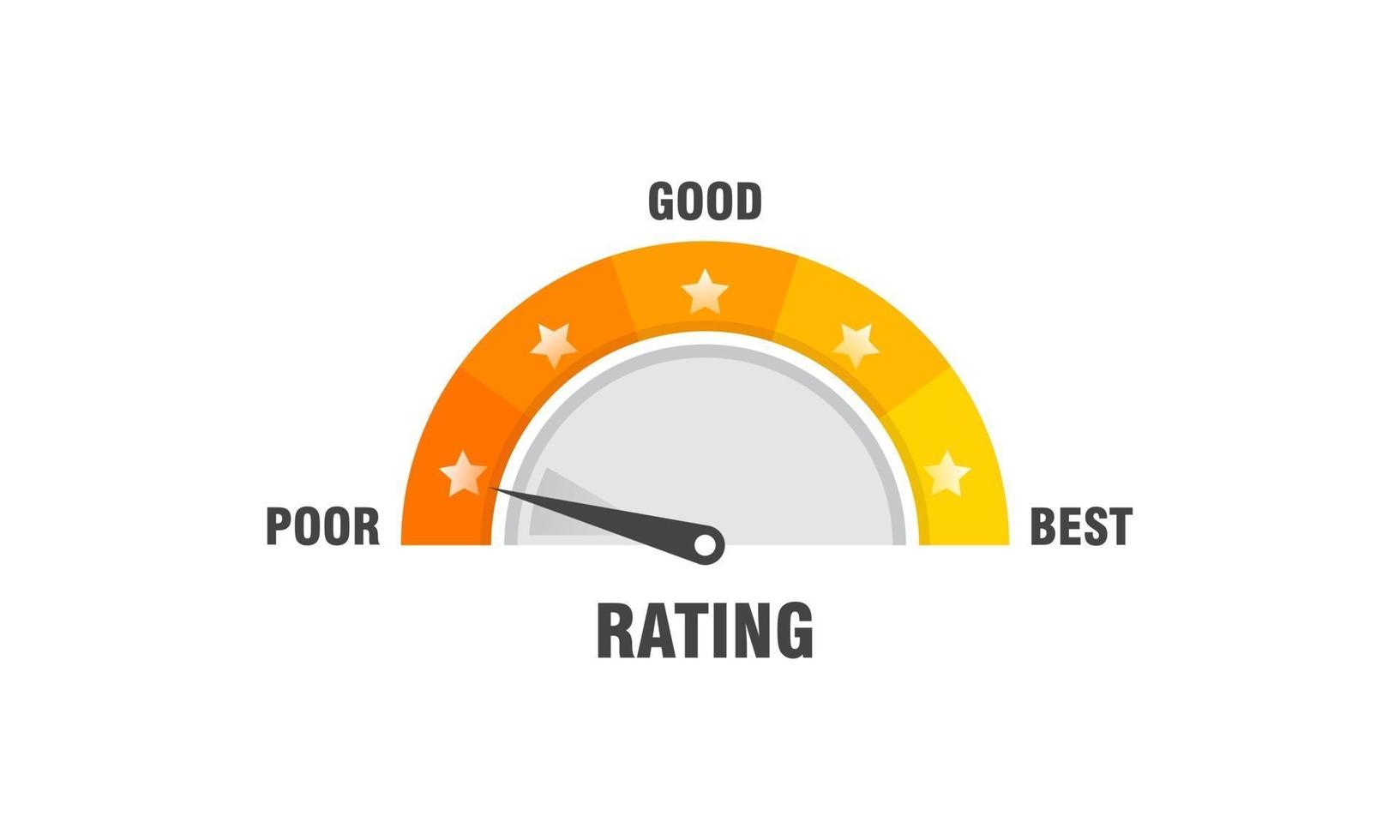 GOOD

POOR

BEST

RATING