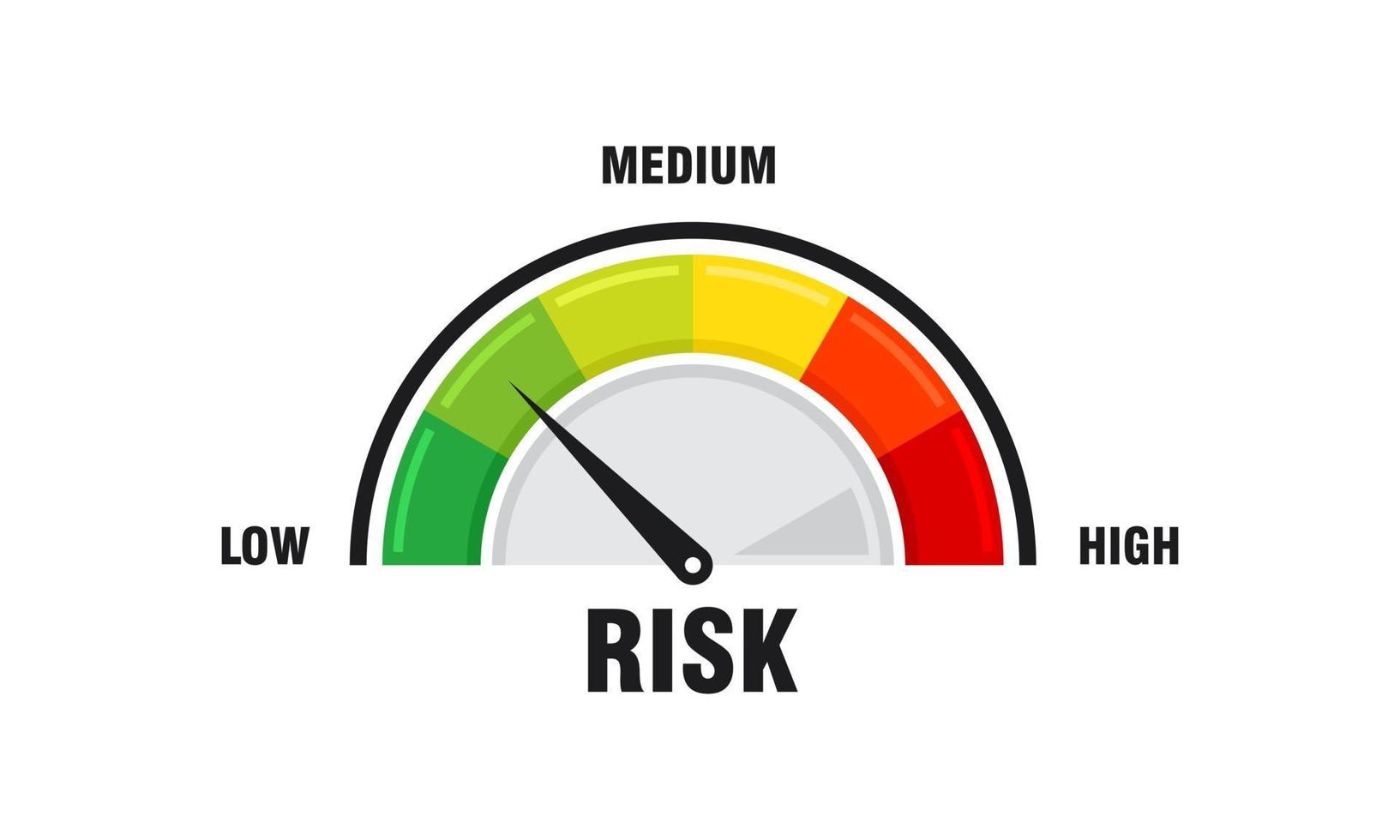 MEDIUM

LOW

HIGH

RISK