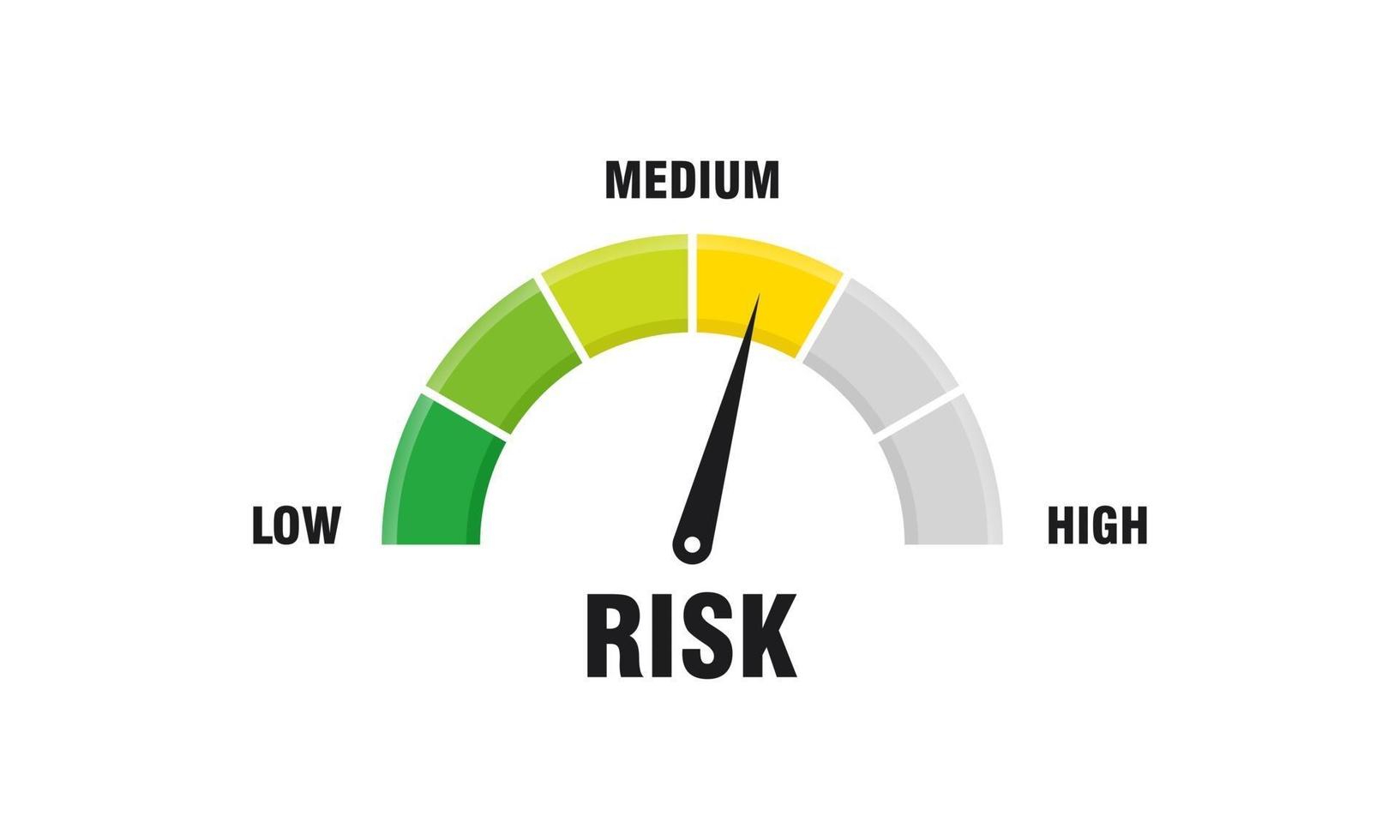 MEDIUM

LOW

HIGH

RISK