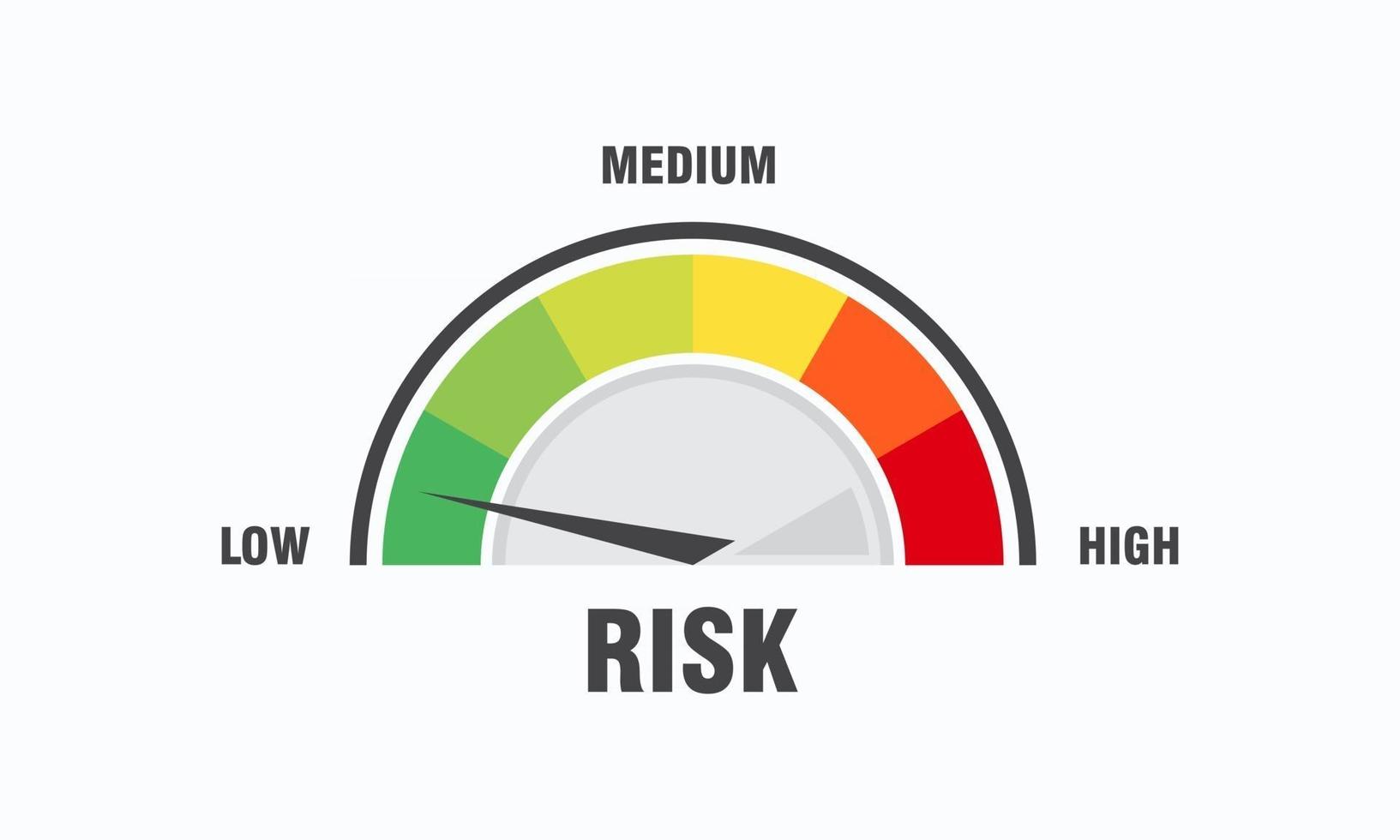 MEDIUM

LOW

HIGH

RISK