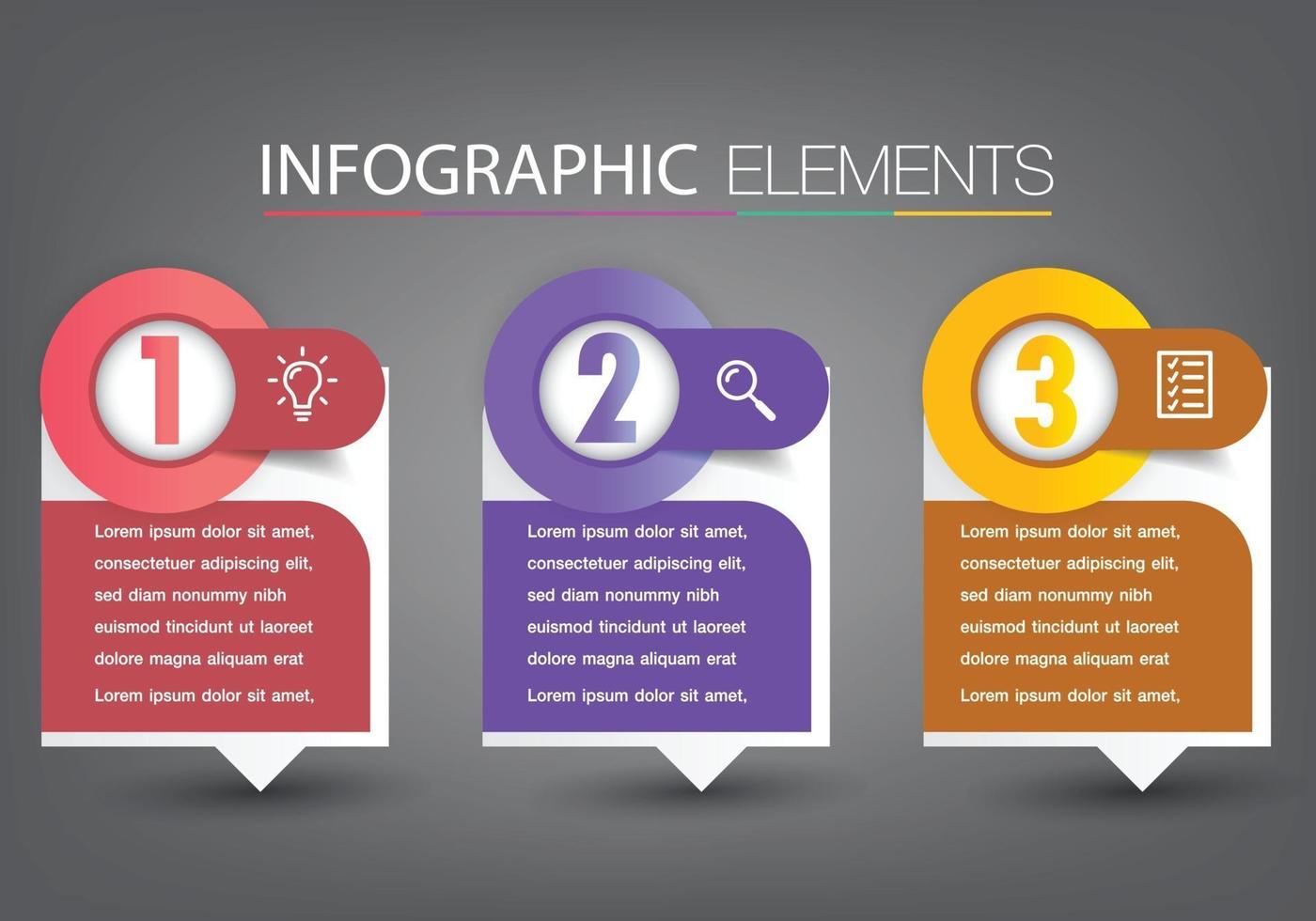 INFOGRAPHIC ELEMENTS

1

Lorem ipsum dolor sit amet, consectetuer adipiscing elit, sed diam nonummy nibh euismod tincidunt ut laoreet dolore magna aliquam erat

Lorem ipsum dolor sit amet,

2

Lorem ipsum dolor sit amet, consectetuer adipiscing elit, sed diam nonummy nibh euismod tincidunt ut laoreet dolore magna aliquam erat

Lorem ipsum dolor sit amet,

3

Lorem ipsum dolor sit amet, consectetuer adipiscing elit, sed diam nonummy nibh euismod tincidunt ut laoreet dolore magna aliquam erat

Lorem ipsum dolor sit amet,