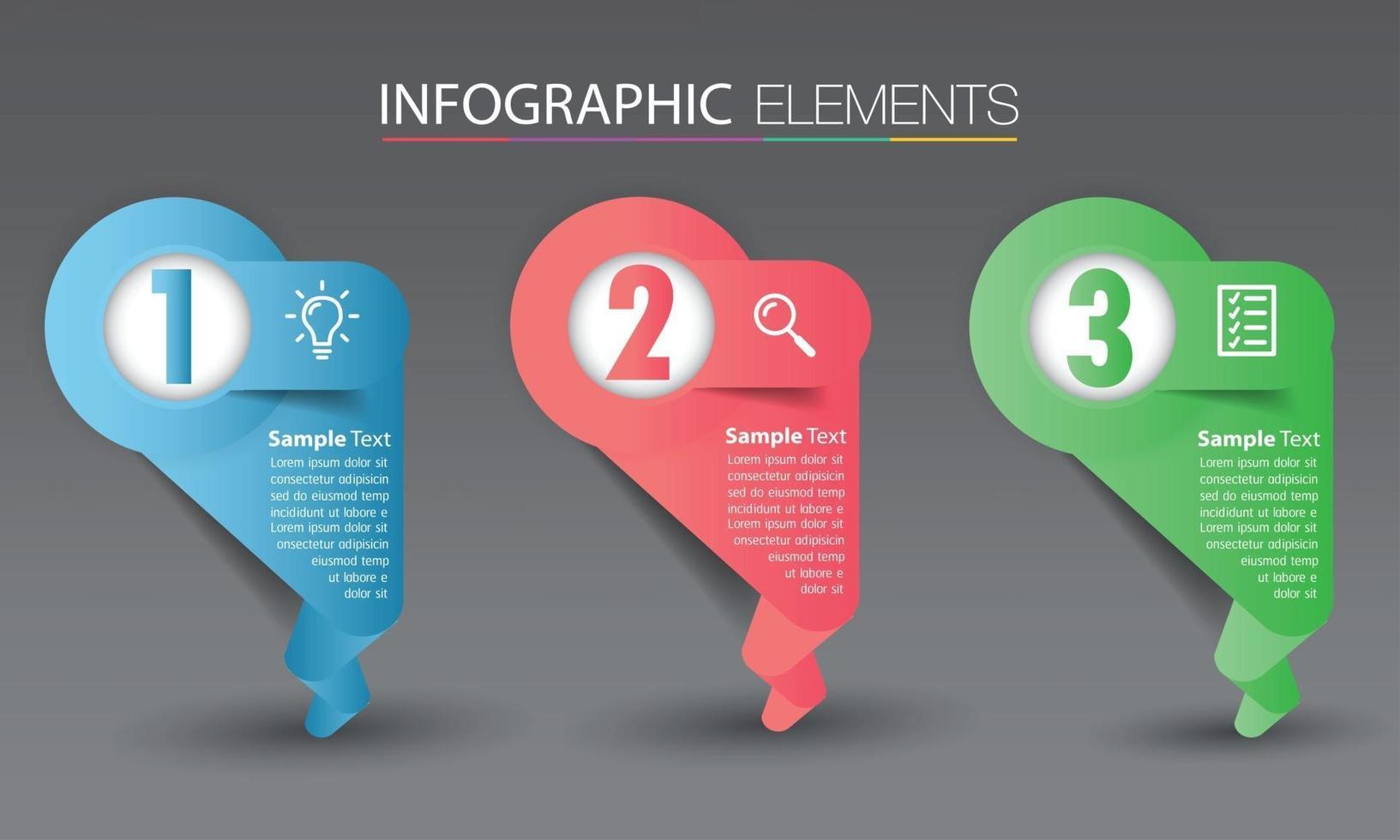 INFOGRAPHIC ELEMENTS

1

Sample Text
Lorem ipsum dolor sit consectetur adipisicin sed do eiusmod temp incididunt ut labore e Lorem ipsum dolor sit onsectetur adipisicin eiusmod temp ut labore e dolor sit

2

Sample Text
Lorem ipsum dolor sit consectetur adipisicin sed do eiusmod temp incididunt ut labore e Lorem ipsum dolor sit onsectetur adipisicin eiusmod temp ut labore e dolor sit

3

Sample Text
Lorem ipsum dolor sit consectetur adipisicin sed do eiusmod temp incididunt ut labore e Lorem ipsum dolor sit onsectetur adipisicin eiusmod temp ut labore e dolor sit