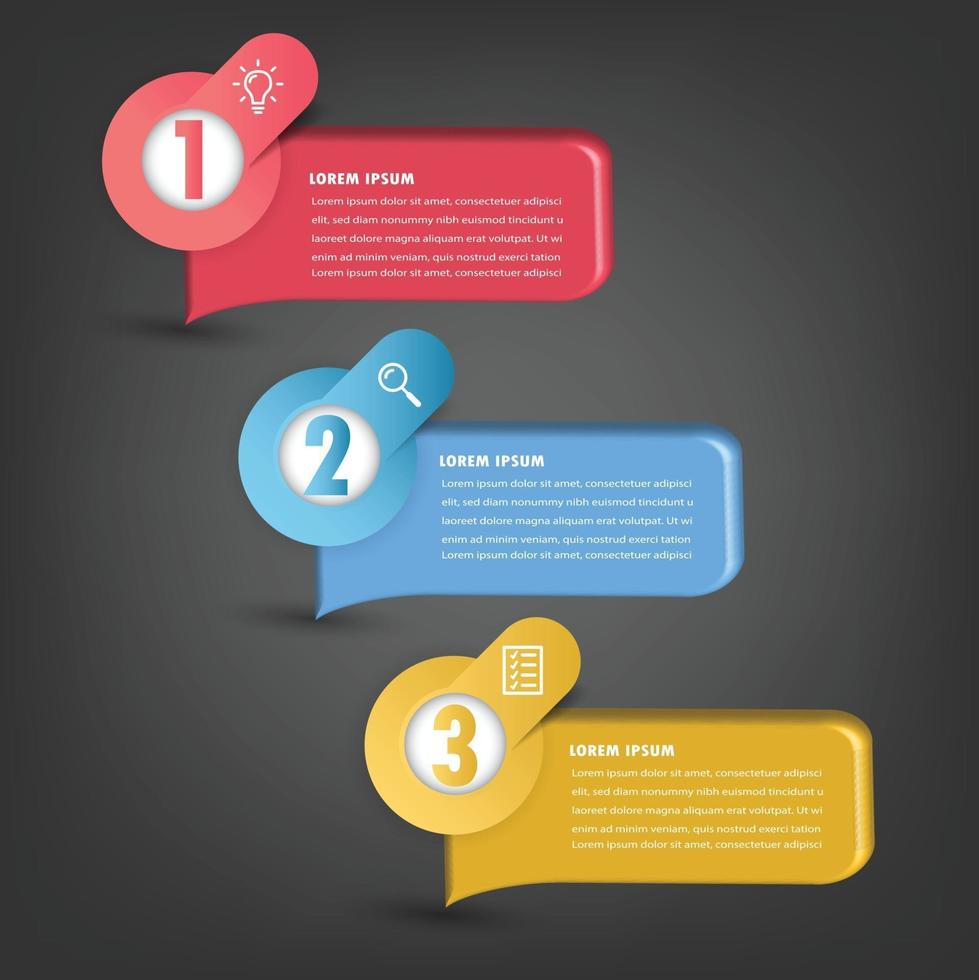 1

LOREM IPSUM

Lorem ipsum dolor sit amet, consectetuer adipisci elit, sed diam nonummy nibh euismod tincidunt u laoreet dolore magna aliquam erat volutpat. Ut wi enim ad minim veniam, quis nostrud exerci tation Lorem ipsum dolor sit amet, consectetuer adipisci

2

LOREM IPSUM

Lorem ipsum dolor sit amet, consectetuer adipisci elit, sed diam nonummy nibh euismod tincidunt u laoreet dolore magna aliquam erat volutpat. Ut wi enim ad minim veniam, quis nostrud exerci tation Lorem ipsum dolor sit amet, consectetuer adipisci

3

LOREM IPSUM

Lorem ipsum dolor sit amet, consectetuer adipisci elit, sed diam nonummy nibh euismod tincidunt u laoreet dolore magna aliquam erat volutpat. Ut wi enim ad minim veniam, quis nostrud exerci tation Lorem ipsum dolor sit amet, consectetuer adipisci