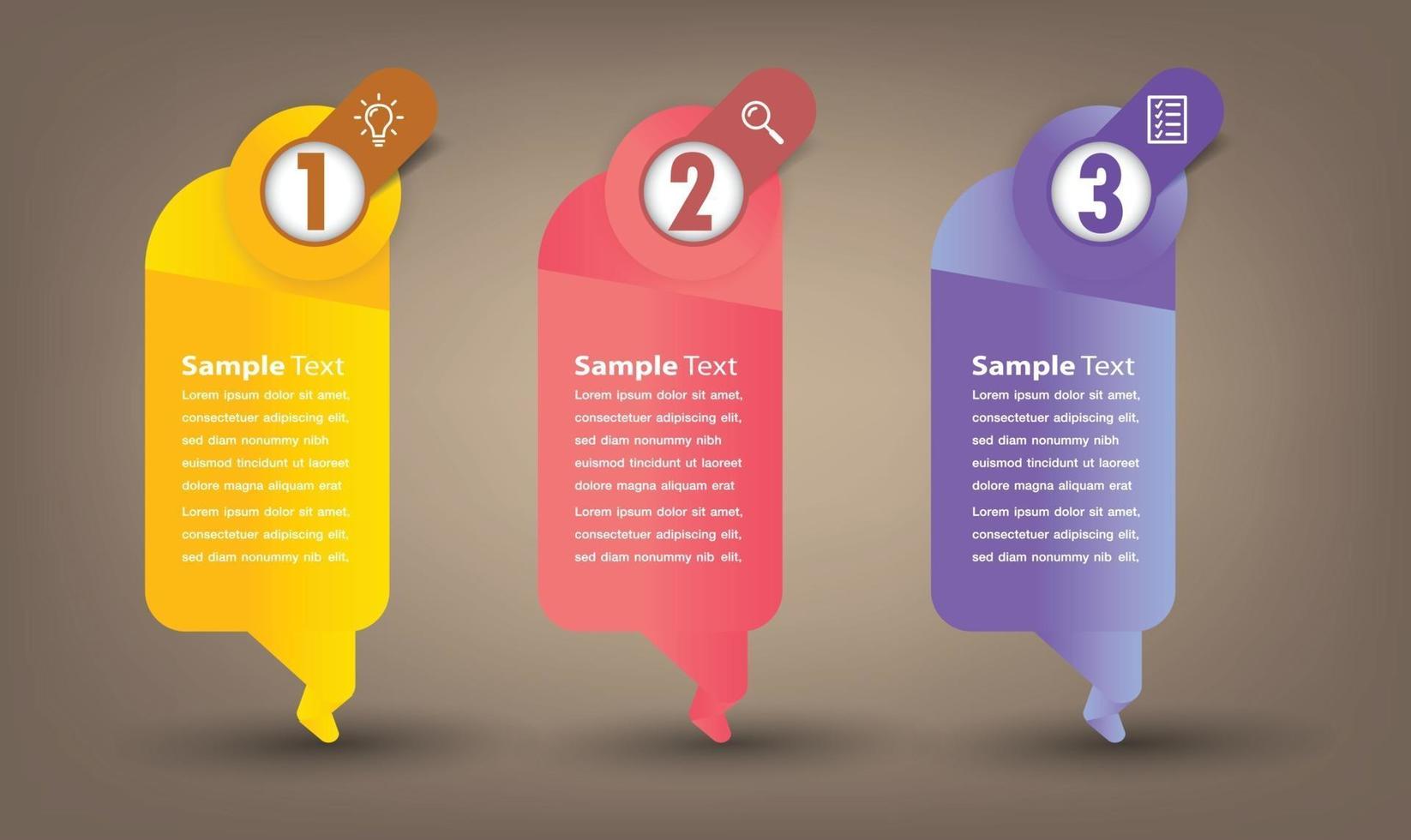 1

Sample Text

Lorem ipsum dolor sit amet, consectetuer adipiscing elit, sed diam nonummy nibh euismod tincidunt ut laoreet dolore magna aliquam erat

Lorem ipsum dolor sit amet, consectetuer adipiscing elit, sed diam nonummy nib elit,

2

Sample Text

Lorem ipsum dolor sit amet, consectetuer adipiscing elit, sed diam nonummy nibh euismod tincidunt ut laoreet dolore magna aliquam erat

Lorem ipsum dolor sit amet, consectetuer adipiscing elit, sed diam nonummy nib elit,

3

Sample Text

Lorem ipsum dolor sit amet, consectetuer adipiscing elit, sed diam nonummy nibh euismod tincidunt ut laoreet dolore magna aliquam erat

Lorem ipsum dolor sit amet, consectetuer adipiscing elit, sed diam nonummy nib elit,