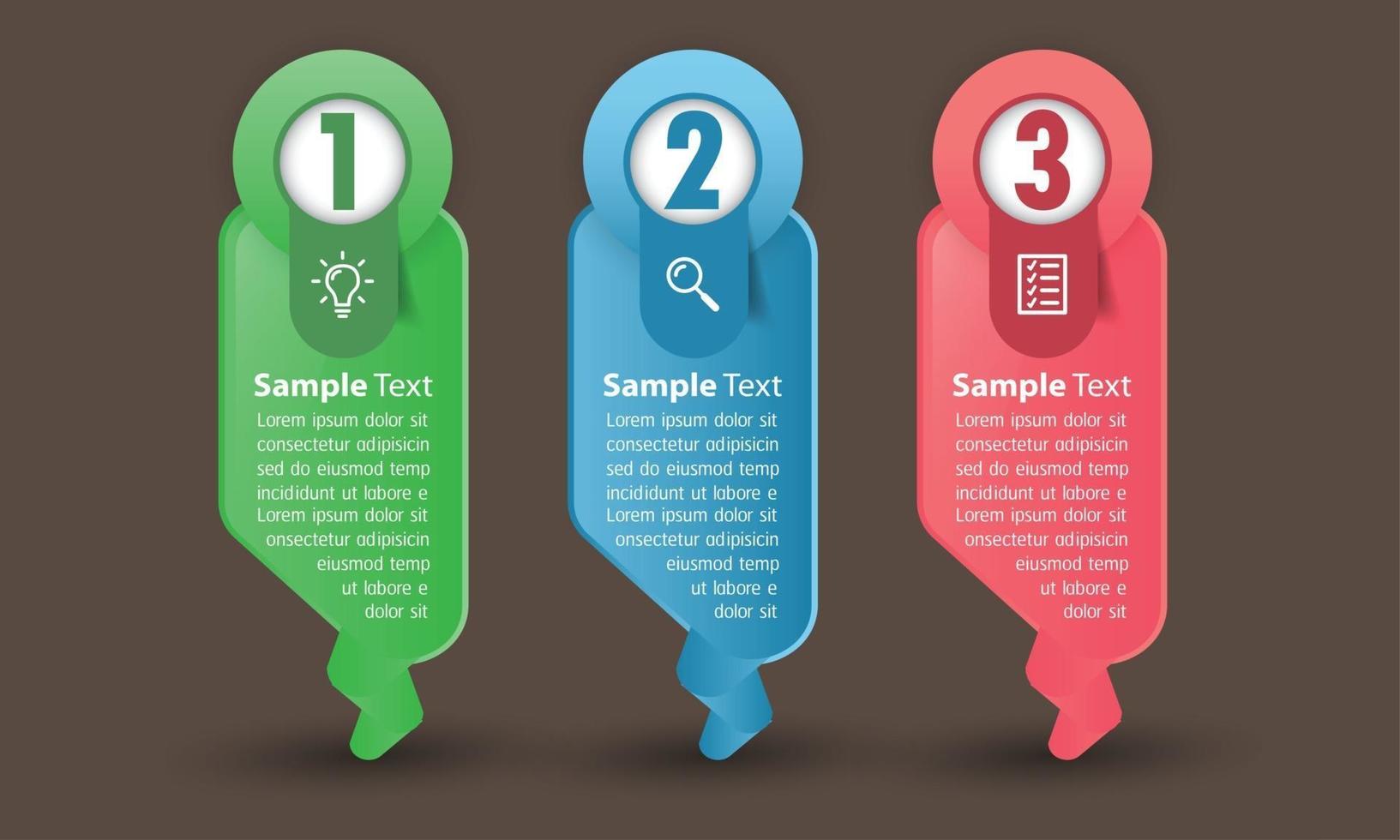 1

Sample Text

Lorem ipsum dolor sit consectetur adipisicin sed do eiusmod temp incididunt ut labore e Lorem ipsum dolor sit onsectetur adipisicin eiusmod temp ut labore e dolor sit

2

Sample Text

Lorem ipsum dolor sit consectetur adipisicin sed do eiusmod temp incididunt ut labore e Lorem ipsum dolor sit onsectetur adipisicin eiusmod temp ut labore e dolor sit

3

Sample Text

Lorem ipsum dolor sit consectetur adipisicin sed do eiusmod temp incididunt ut labore e Lorem ipsum dolor sit onsectetur adipisicin eiusmod temp ut labore e dolor sit