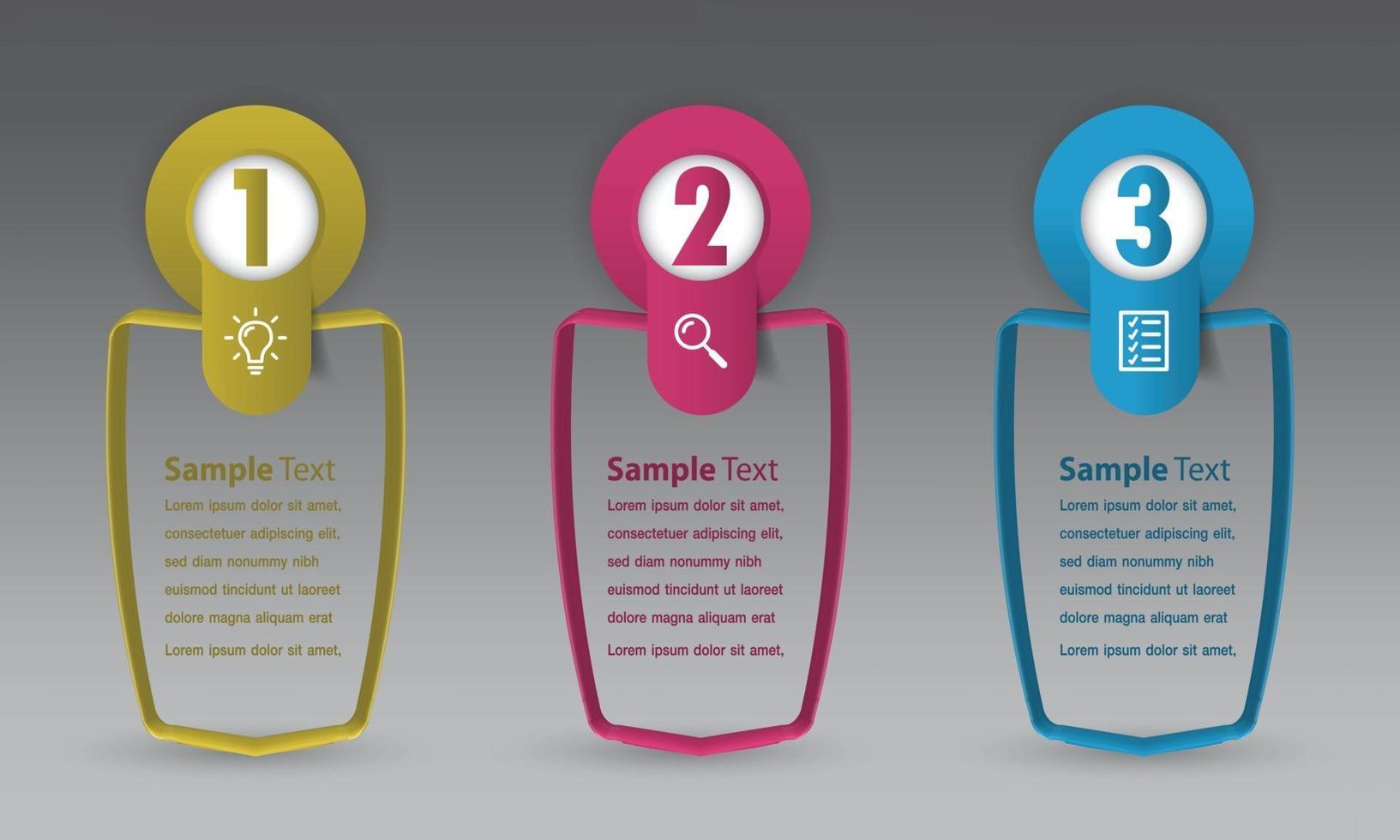 1

Sample Text

Lorem ipsum dolor sit amet, consectetuer adipiscing elit, sed diam nonummy nibh euismod tincidunt ut laoreet dolore magna aliquam erat

Lorem ipsum dolor sit amet,

2

Sample Text

Lorem ipsum dolor sit amet, consectetuer adipiscing elit, sed diam nonummy nibh euismod tincidunt ut laoreet dolore magna aliquam erat

Lorem ipsum dolor sit amet,

3

Sample Text

Lorem ipsum dolor sit amet, consectetuer adipiscing elit, sed diam nonummy nibh euismod tincidunt ut laoreet dolore magna aliquam erat

Lorem ipsum dolor sit amet,