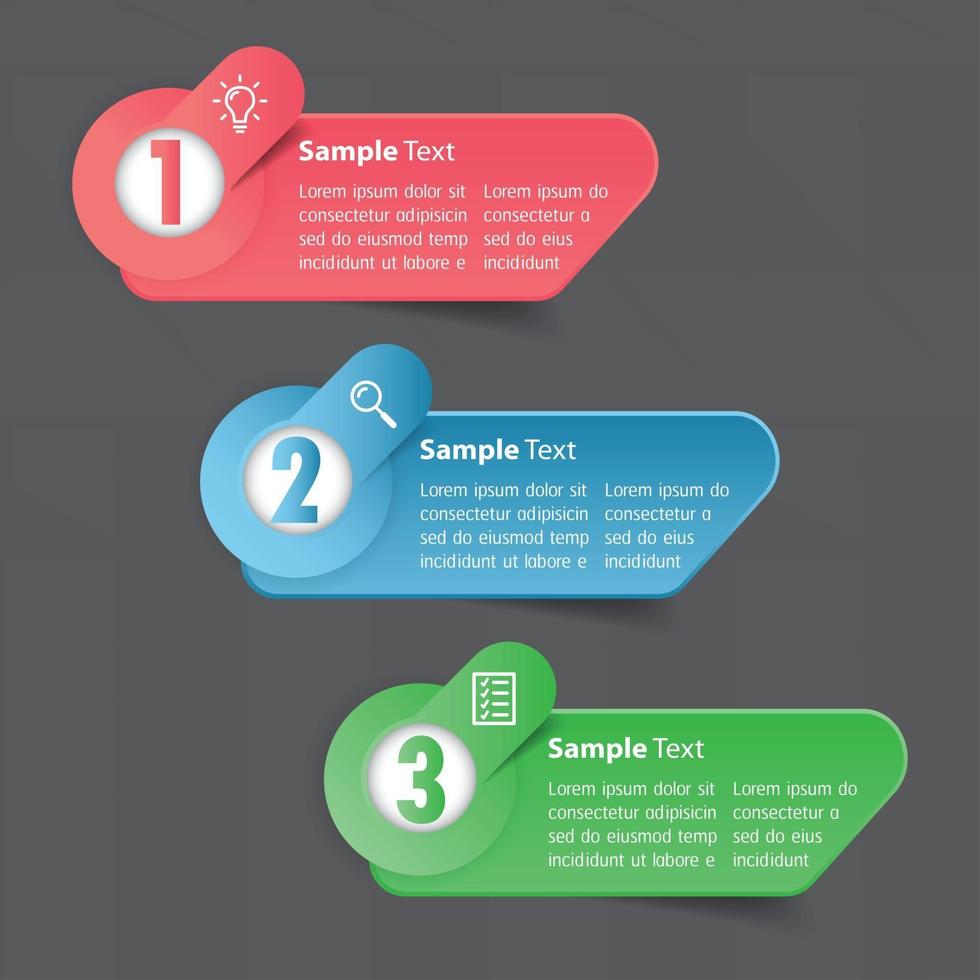 1

Sample Text

Lorem ipsum dolor sit consectetur adipisicin sed do eiusmod temp incididunt ut labore e

Lorem ipsum do consectetur a sed do eius incididunt

2

Sample Text

Lorem ipsum dolor sit consectetur adipisicin sed do eiusmod temp incididunt ut labore e

Lorem ipsum do consectetur a sed do eius incididunt

3

Sample Text

Lorem ipsum dolor sit consectetur adipisicin sed do eiusmod temp incididunt ut labore e

Lorem ipsum do consectetur a sed do eius incididunt