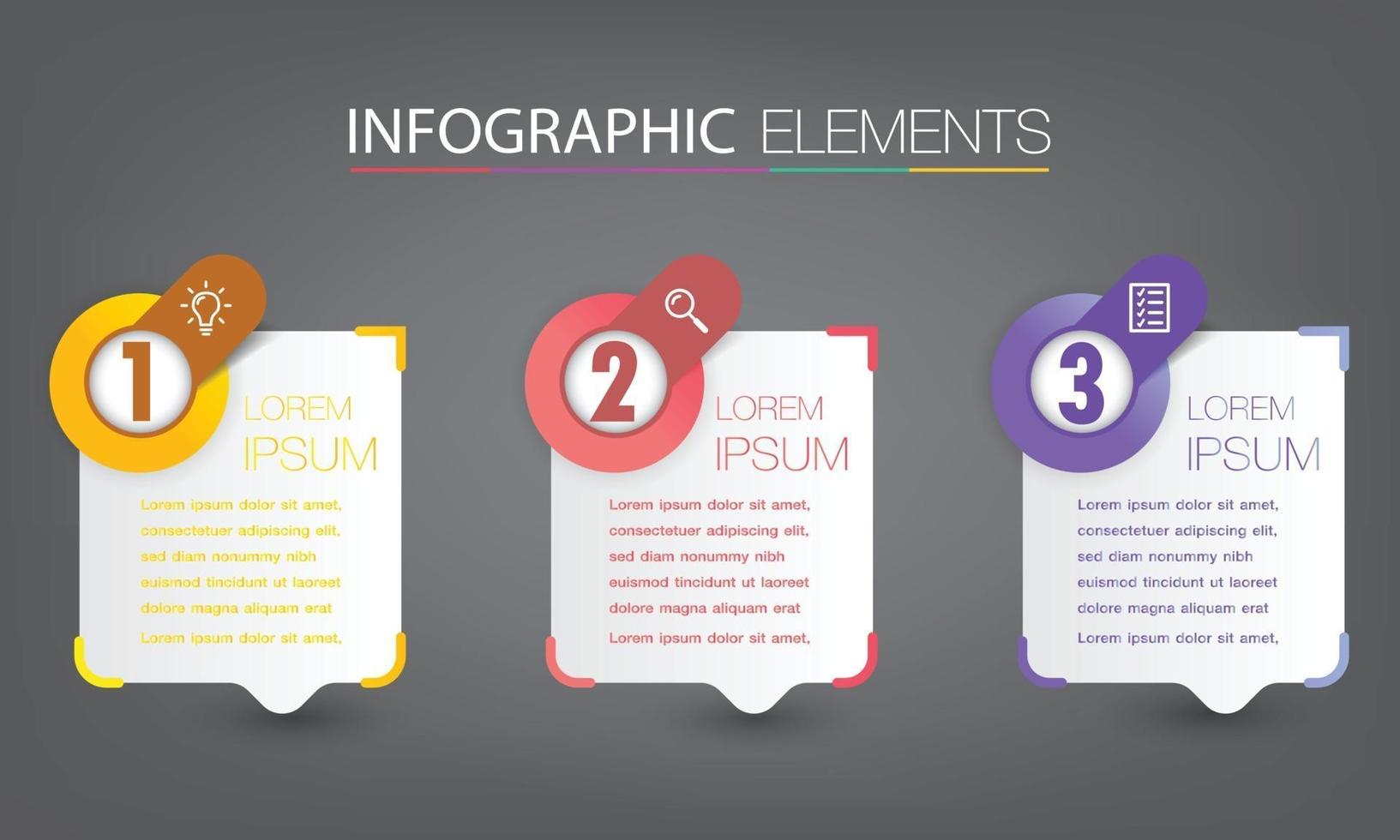 INFOGRAPHIC ELEMENTS

1

LOREM IPSUM

Lorem ipsum dolor sit amet, consectetuer adipiscing elit, sed diam nonummy nibh euismod tincidunt ut laoreet dolore magna aliquam erat

Lorem ipsum dolor sit amet,

2

LOREM IPSUM

Lorem ipsum dolor sit amet, consectetuer adipiscing elit, sed diam nonummy nibh euismod tincidunt ut laoreet dolore magna aliquam erat

Lorem ipsum dolor sit amet,

3

LOREM IPSUM

Lorem ipsum dolor sit amet, consectetuer adipiscing elit, sed diam nonummy nibh euismod tincidunt ut laoreet dolore magna aliquam erat

Lorem ipsum dolor sit amet,