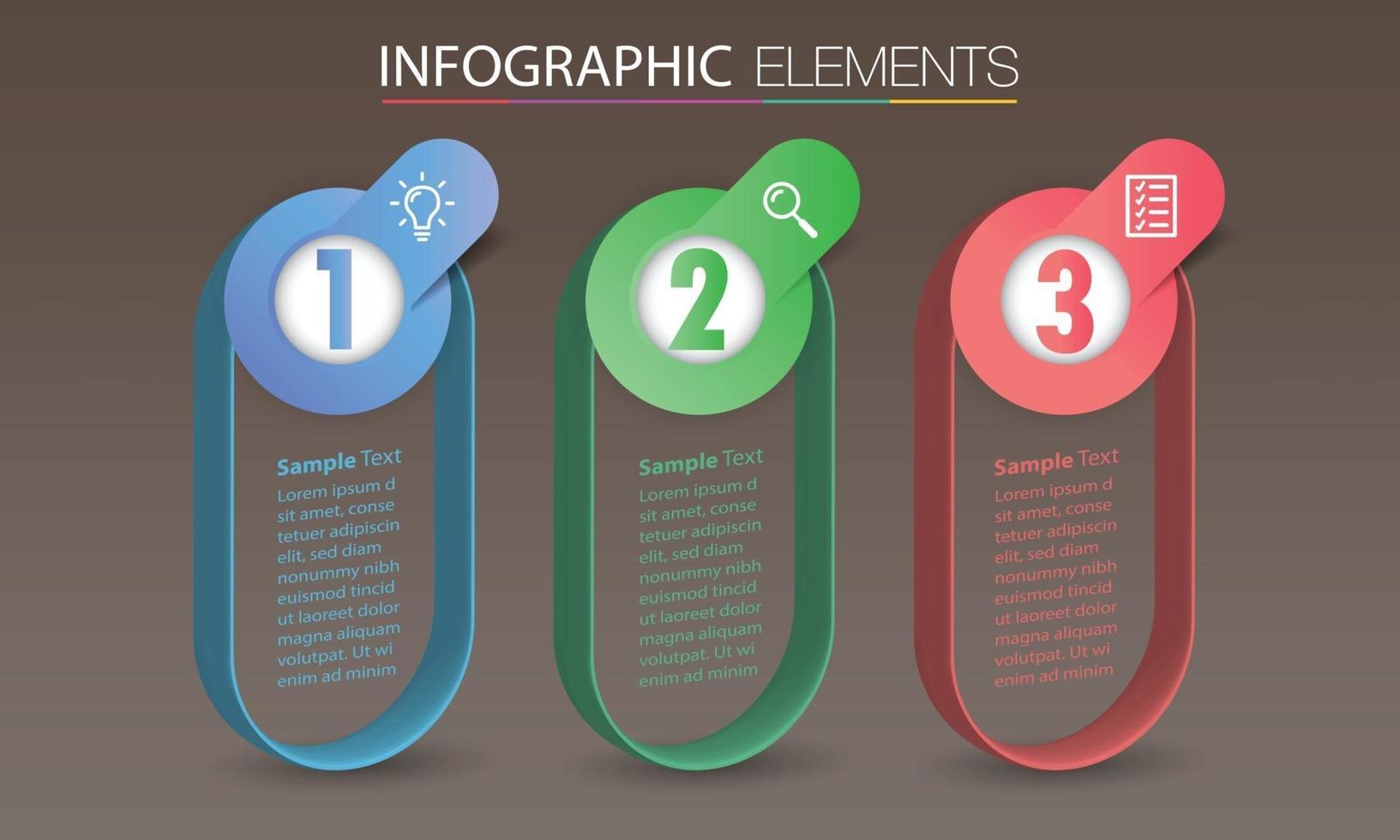 INFOGRAPHIC ELEMENTS

1

Sample Text

Lorem ipsum d sit amet, conse tetuer adipiscin elit, sed diam nonummy nibh euismod tincid ut laoreet dolor magna aliquam volutpat. Ut wi enim ad minim

2

Sample Text

Lorem ipsum d sit amet, conse tetuer adipiscin elit, sed diam nonummy nibh euismod tincid ut laoreet dolor magna aliquam volutpat. Ut wi enim ad minim

3

Sample Text

Lorem ipsum d sit amet, conse tetuer adipiscin elit, sed diam nonummy nibh euismod tincid ut laoreet dolor magna aliquam volutpat. Ut wi enim ad minim