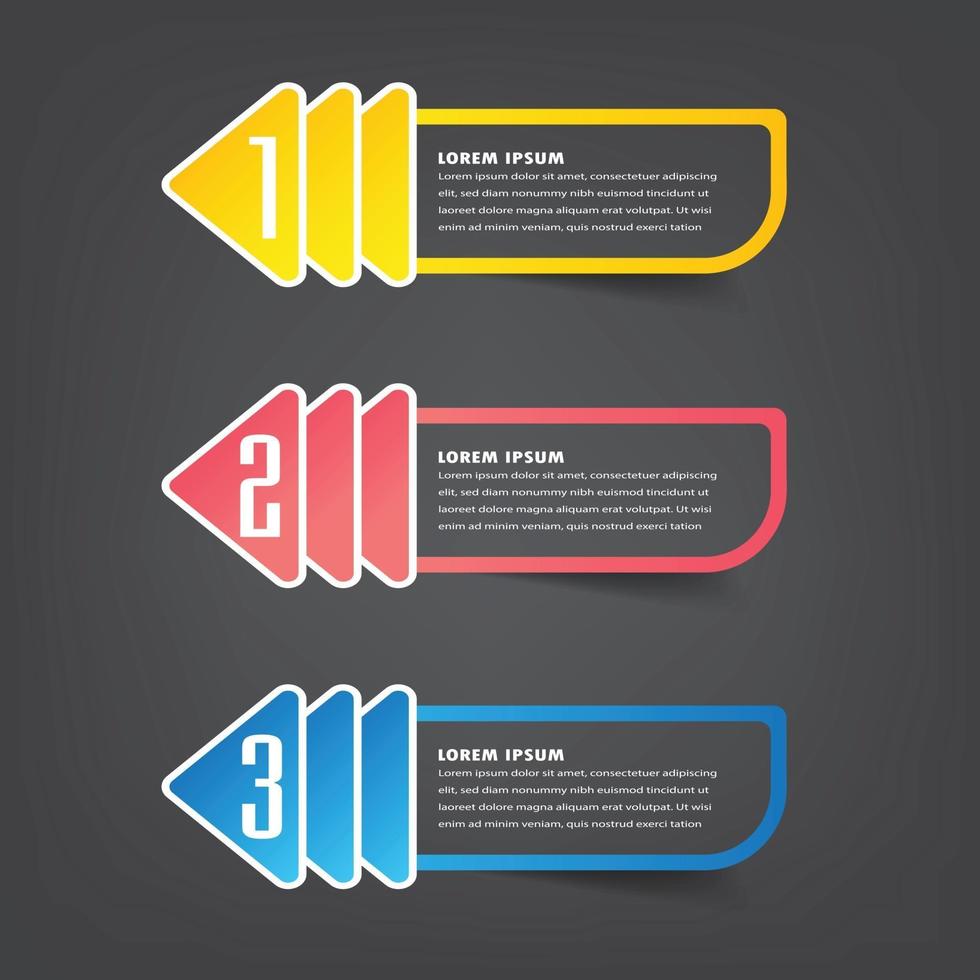 1

LOREM IPSUM

Lorem ipsum dolor sit amet, consectetuer adipiscing elit, sed diam nonummy nibh euismod tincidunt ut laoreet dolore magna aliquam erat volutpat. Ut wisi enim ad minim veniam, quis nostrud exerci tation

2

LOREM IPSUM

Lorem ipsum dolor sit amet, consectetuer adipiscing elit, sed diam nonummy nibh euismod tincidunt ut laoreet dolore magna aliquam erat volutpat. Ut wisi enim ad minim veniam, quis nostrud exerci tation

3

LOREM IPSUM

Lorem ipsum dolor sit amet, consectetuer adipiscing elit, sed diam nonummy nibh euismod tincidunt ut laoreet dolore magna aliquam erat volutpat. Ut wisi enim ad minim veniam, quis nostrud exerci tation