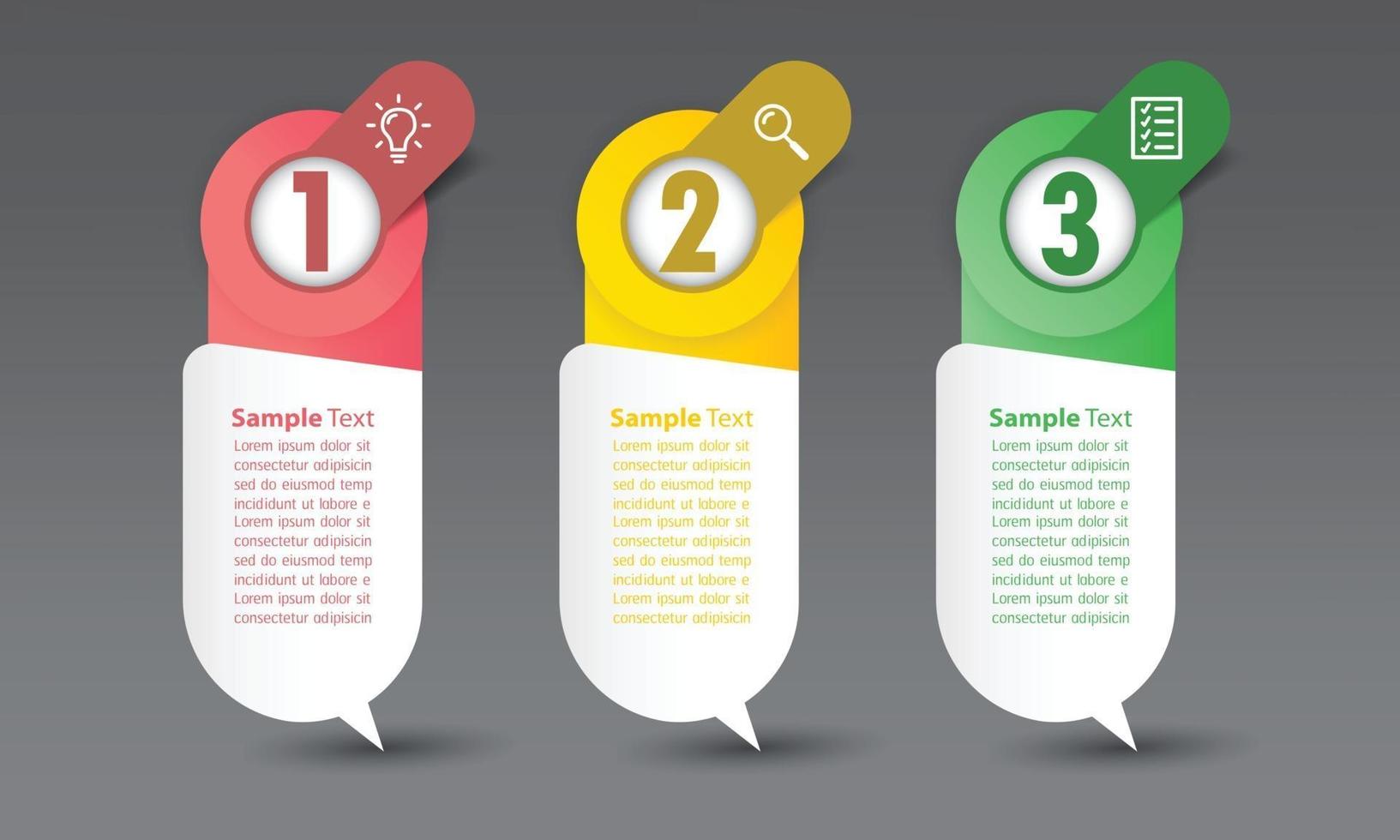 1

Sample Text

Lorem ipsum dolor sit consectetur adipisicin sed do eiusmod temp incididunt ut labore e Lorem ipsum dolor sit consectetur adipisicin sed do eiusmod temp incididunt ut labore e Lorem ipsum dolor sit consectetur adipisicin

2

Sample Text

Lorem ipsum dolor sit consectetur adipisicin sed do eiusmod temp incididunt ut labore e Lorem ipsum dolor sit consectetur adipisicin sed do eiusmod temp incididunt ut labore e Lorem ipsum dolor sit consectetur adipisicin

3

Sample Text

Lorem ipsum dolor sit consectetur adipisicin sed do eiusmod temp incididunt ut labore e Lorem ipsum dolor sit consectetur adipisicin sed do eiusmod temp incididunt ut labore e Lorem ipsum dolor sit consectetur adipisicin