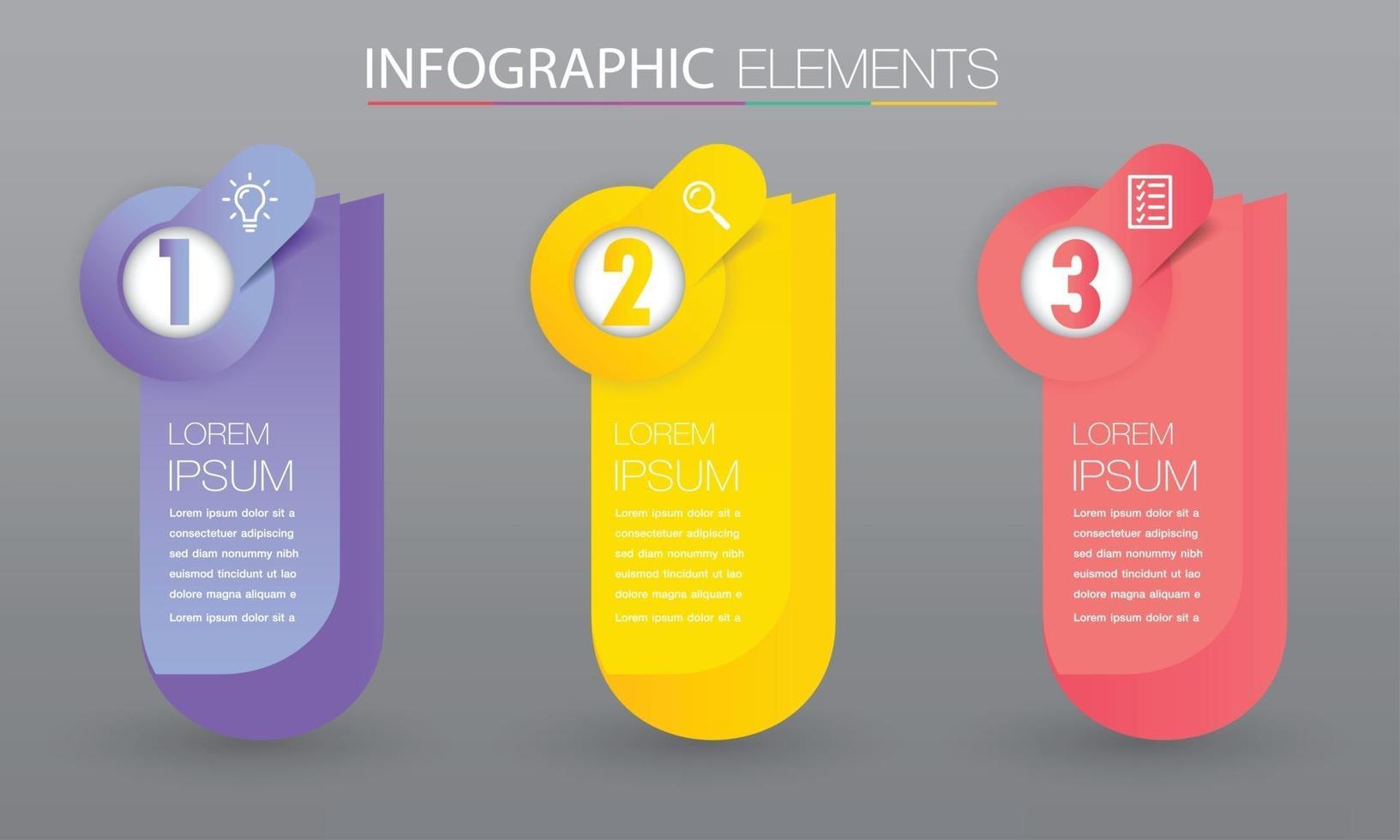 INFOGRAPHIC ELEMENTS

1

LOREM
IPSUM

Lorem ipsum dolor sit a consectetuer adipiscing sed diam nonummy nibh euismod tincidunt ut lao dolore magna aliquam e Lorem ipsum dolor sit a

2

LOREM
IPSUM

Lorem ipsum dolor sit a consectetuer adipiscing sed diam nonummy nibh euismod tincidunt ut lao dolore magna aliquam e Lorem ipsum dolor sit a

3

LOREM
IPSUM

Lorem ipsum dolor sit a consectetuer adipiscing sed diam nonummy nibh euismod tincidunt ut lao dolore magna aliquam e Lorem ipsum dolor sit a