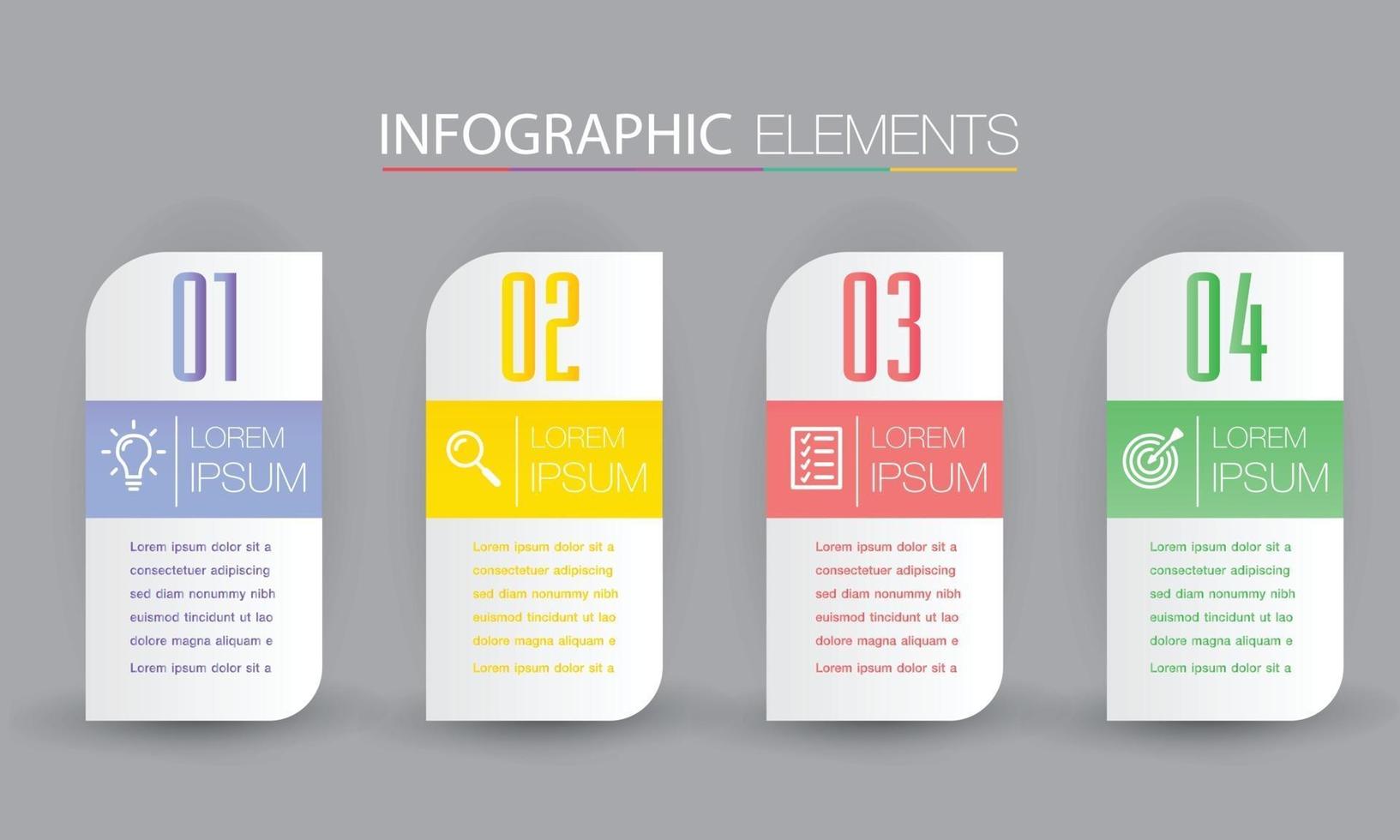 INFOGRAPHIC ELEMENTS

01

LOREM IPSUM

Lorem ipsum dolor sit a consectetuer adipiscing sed diam nonummy nibh euismod tincidunt ut lao dolore magna aliquam e

Lorem ipsum dolor sit a

02

LOREM IPSUM

Lorem ipsum dolor sit a consectetuer adipiscing sed diam nonummy nibh euismod tincidunt ut lao dolore magna aliquam e

Lorem ipsum dolor sit a

03

LOREM IPSUM

Lorem ipsum dolor sit a consectetuer adipiscing sed diam nonummy nibh euismod tincidunt ut lao dolore magna aliquam e

Lorem ipsum dolor sit a

04

LOREM IPSUM

Lorem ipsum dolor sit a consectetuer adipiscing sed diam nonummy nibh euismod tincidunt ut lao dolore magna aliquam e

Lorem ipsum dolor sit a