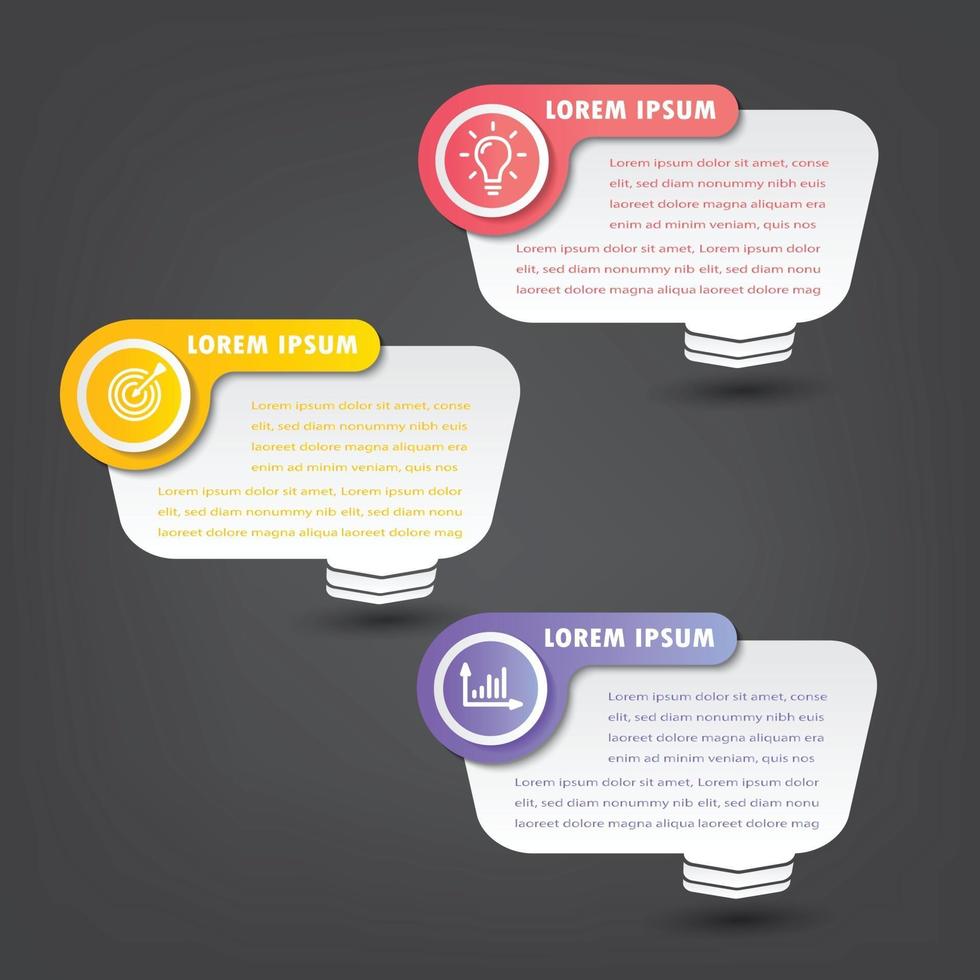 LOREM IPSUM

Lorem ipsum dolor sit amet, conse elit, sed diam nonummy nibh euis laoreet dolore magna aliquam era enim ad minim veniam, quis nos Lorem ipsum dolor sit amet, Lorem ipsum dolor elit, sed diam nonummy nib elit, sed diam nonu laoreet dolore magna aliqua laoreet dolore mag

LOREM IPSUM

Lorem ipsum dolor sit amet, conse elit, sed diam nonummy nibh euis laoreet dolore magna aliquam era enim ad minim veniam, quis nos Lorem ipsum dolor sit amet, Lorem ipsum dolor elit, sed diam nonummy nib elit, sed diam nonu laoreet dolore magna aliqua laoreet dolore mag

LOREM IPSUM

Lorem ipsum dolor sit amet, conse elit, sed diam nonummy nibh euis laoreet dolore magna aliquam era enim ad minim veniam, quis nos Lorem ipsum dolor sit amet, Lorem ipsum dolor elit, sed diam nonummy nib elit, sed diam nonu laoreet dolore magna aliqua laoreet dolore mag