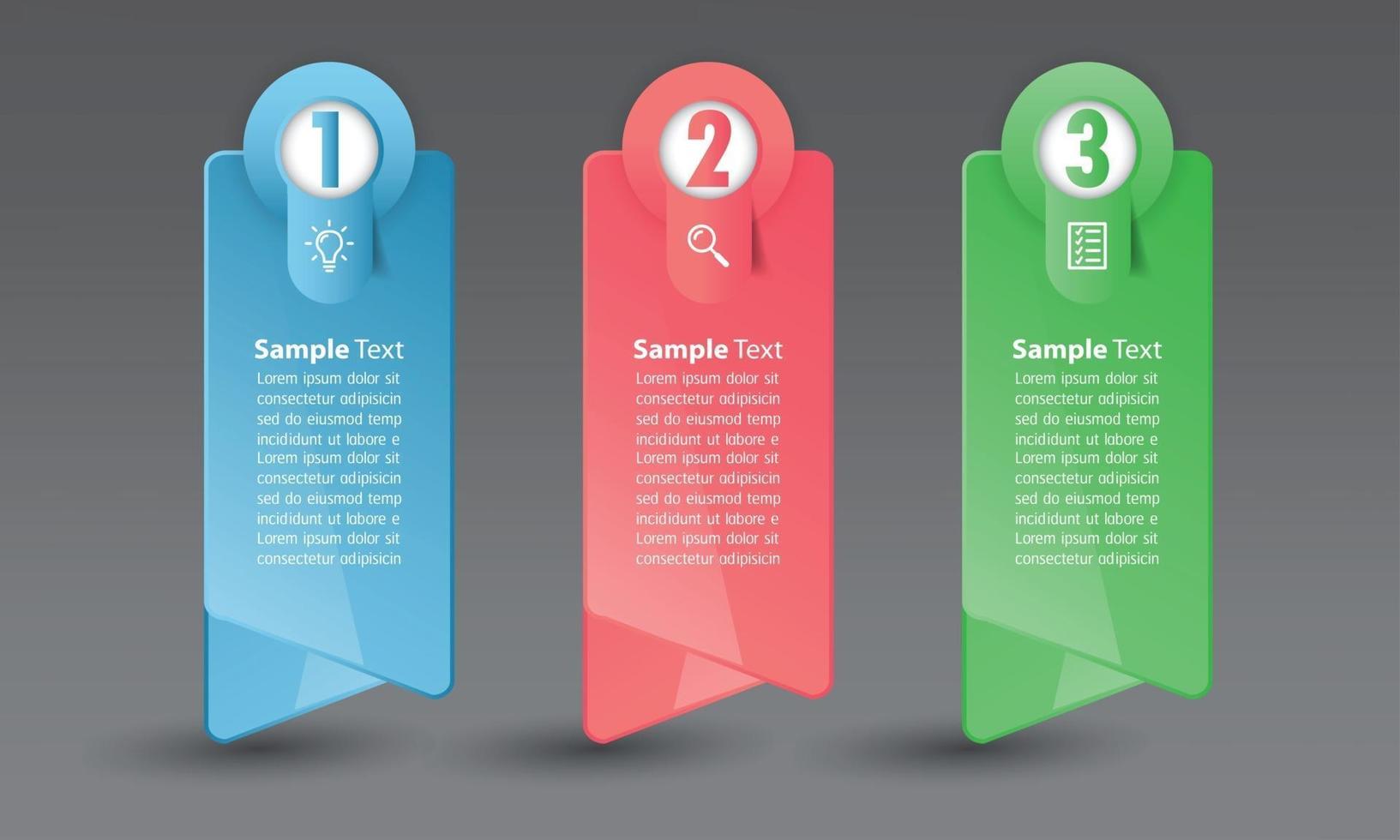 1

Sample Text

Lorem ipsum dolor sit consectetur adipisicin sed do eiusmod temp incididunt ut labore e Lorem ipsum dolor sit consectetur adipisicin sed do eiusmod temp incididunt ut labore e Lorem ipsum dolor sit consectetur adipisicin

2

Sample Text

Lorem ipsum dolor sit consectetur adipisicin sed do eiusmod temp incididunt ut labore e Lorem ipsum dolor sit consectetur adipisicin sed do eiusmod temp incididunt ut labore e Lorem ipsum dolor sit consectetur adipisicin

3

Sample Text

Lorem ipsum dolor sit consectetur adipisicin sed do eiusmod temp incididunt ut labore e Lorem ipsum dolor sit consectetur adipisicin sed do eiusmod temp incididunt ut labore e Lorem ipsum dolor sit consectetur adipisicin