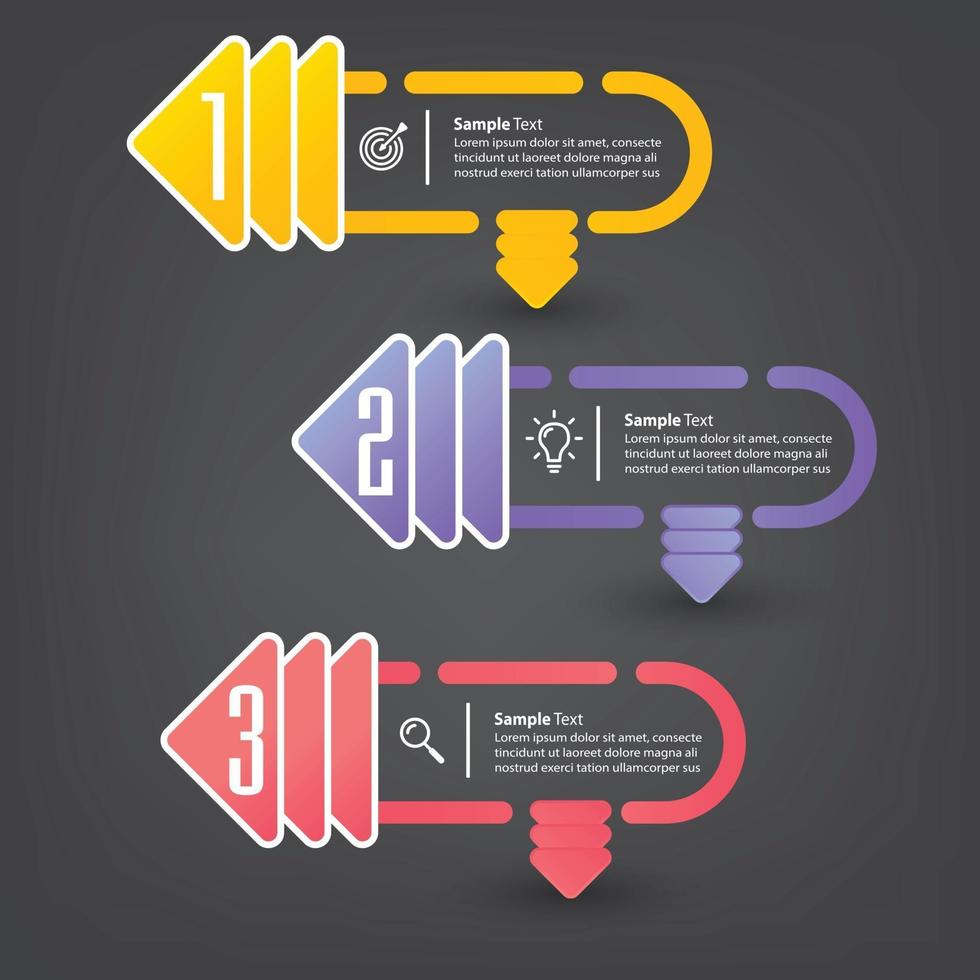 1

Sample Text
Lorem ipsum dolor sit amet, consecte tincidunt ut laoreet dolore magna ali nostrud exerci tation ullamcorper sus

2

Sample Text
Lorem ipsum dolor sit amet, consecte tincidunt ut laoreet dolore magna ali nostrud exerci tation ullamcorper sus

3

Sample Text
Lorem ipsum dolor sit amet, consecte tincidunt ut laoreet dolore magna ali nostrud exerci tation ullamcorper sus