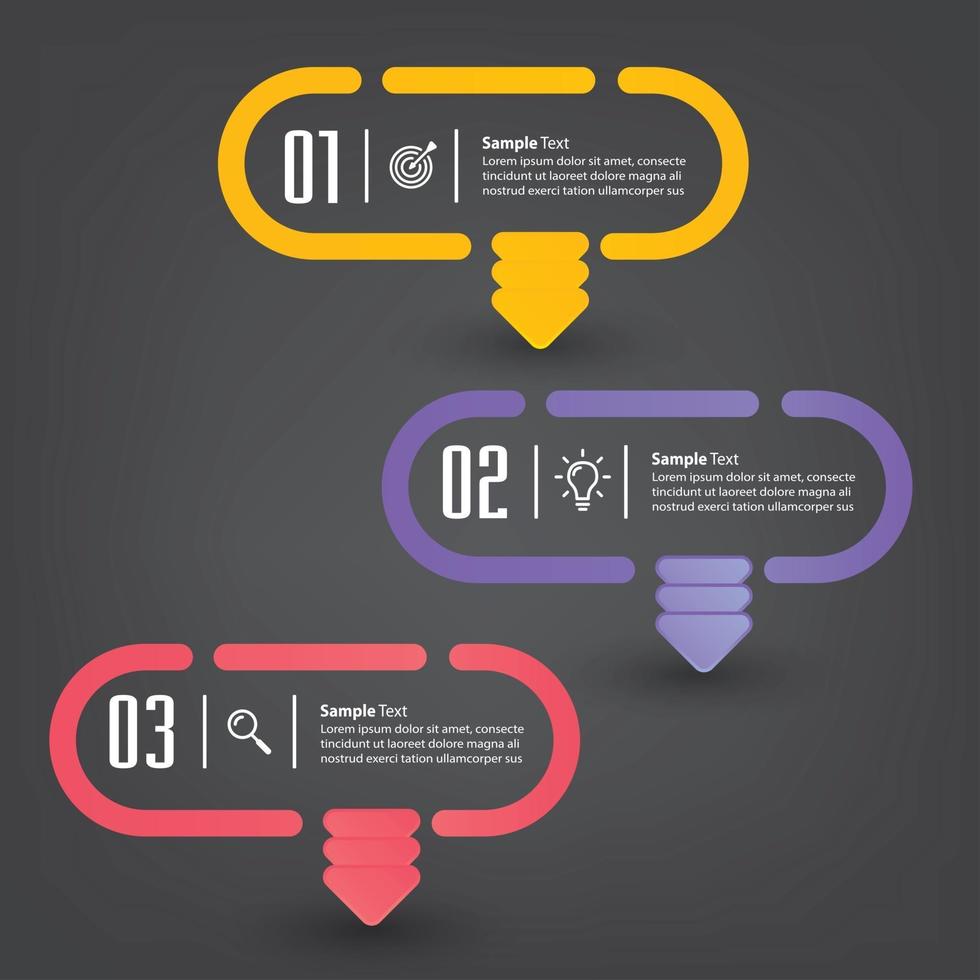 01

Sample Text
Lorem ipsum dolor sit amet, consecte tincidunt ut laoreet dolore magna ali nostrud exerci tation ullamcorper sus

02

Sample Text
Lorem ipsum dolor sit amet, consecte tincidunt ut laoreet dolore magna ali nostrud exerci tation ullamcorper sus

03

Sample Text
Lorem ipsum dolor sit amet, consecte tincidunt ut laoreet dolore magna ali nostrud exerci tation ullamcorper sus