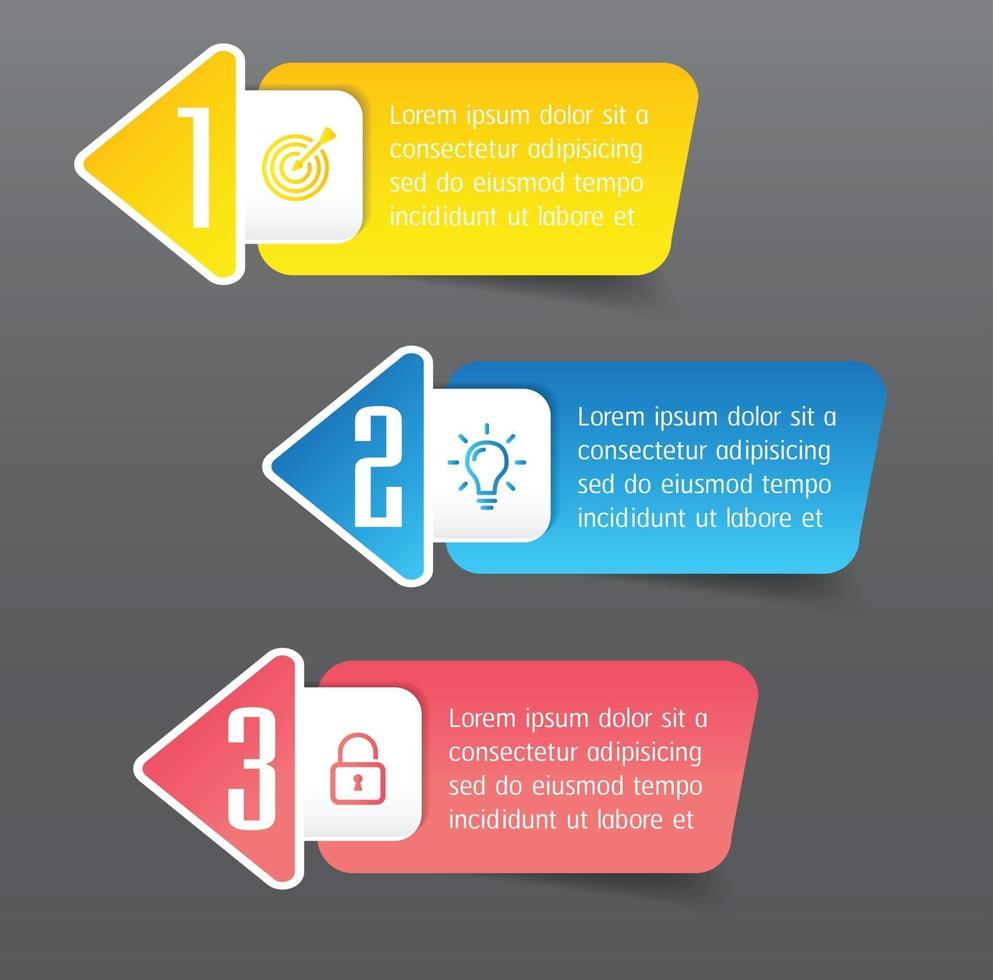 1

Lorem ipsum dolor sit a consectetur adipisicing sed do eiusmod tempo incididunt ut labore et

2

Lorem ipsum dolor sit a consectetur adipisicing sed do eiusmod tempo incididunt ut labore et

3

Lorem ipsum dolor sit a consectetur adipisicing sed do eiusmod tempo incididunt ut labore et