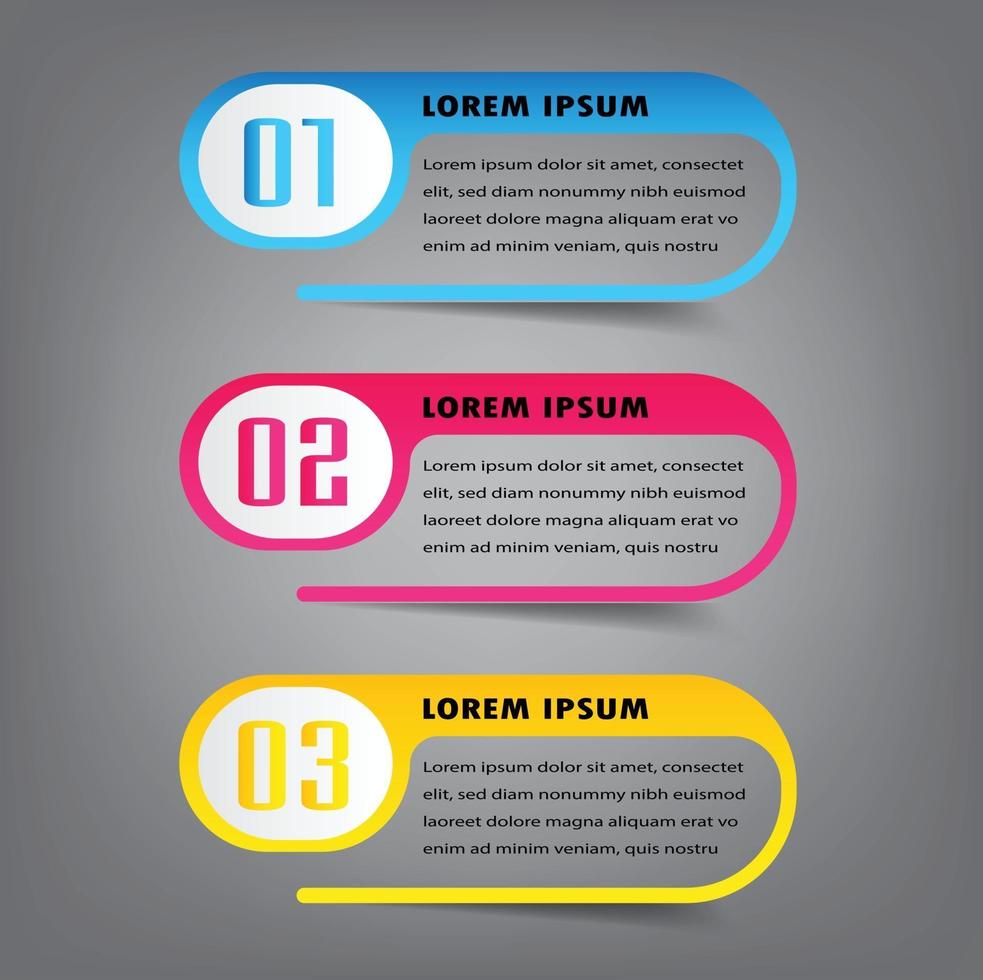 01

LOREM IPSUM

Lorem ipsum dolor sit amet, consectet elit, sed diam nonummy nibh euismod laoreet dolore magna aliquam erat vo enim ad minim veniam, quis nostru

02

LOREM IPSUM

Lorem ipsum dolor sit amet, consectet elit, sed diam nonummy nibh euismod laoreet dolore magna aliquam erat vo enim ad minim veniam, quis nostru

03

LOREM IPSUM

Lorem ipsum dolor sit amet, consectet elit, sed diam nonummy nibh euismod laoreet dolore magna aliquam erat vo enim ad minim veniam, quis nostru