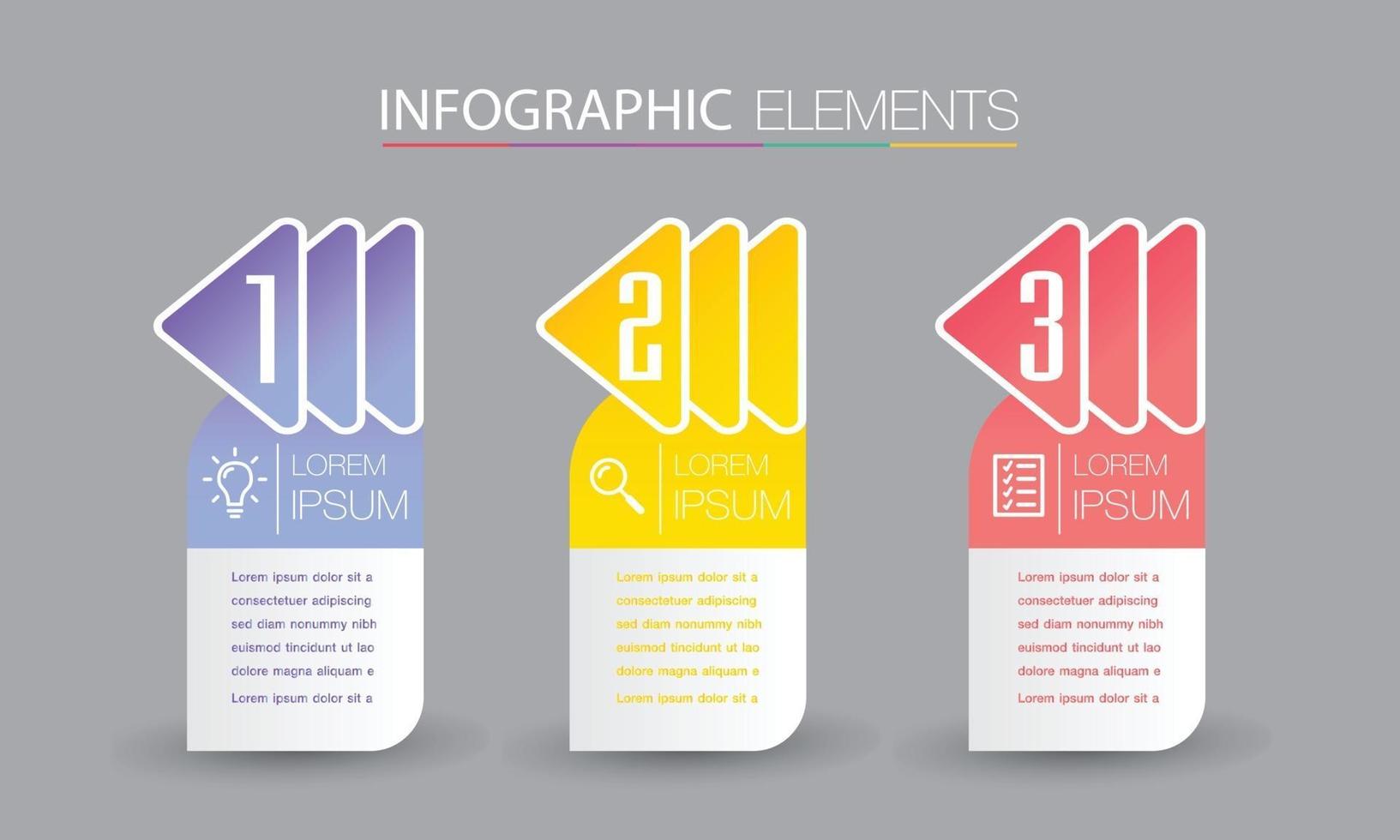 INFOGRAPHIC ELEMENTS

1

LOREM IPSUM

Lorem ipsum dolor sit a consectetuer adipiscing sed diam nonummy nibh euismod tincidunt ut lao dolore magna aliquam e

Lorem ipsum dolor sit a

2

LOREM IPSUM

Lorem ipsum dolor sit a consectetuer adipiscing sed diam nonummy nibh euismod tincidunt ut lao dolore magna aliquam e

Lorem ipsum dolor sit a

3

LOREM IPSUM

Lorem ipsum dolor sit a consectetuer adipiscing sed diam nonummy nibh euismod tincidunt ut lao dolore magna aliquam e

Lorem ipsum dolor sit a